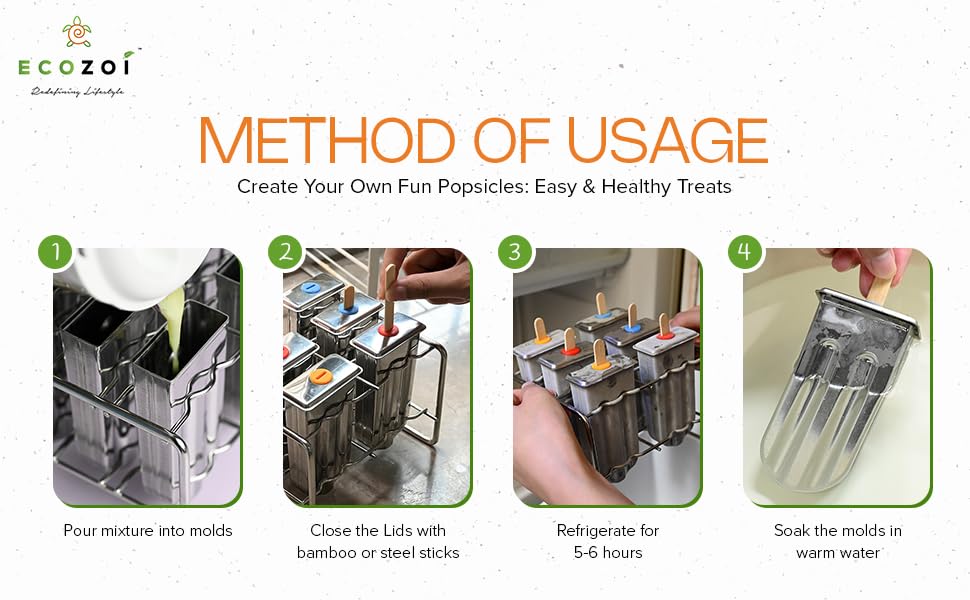 ECOZOI
Redefining Lifestyle

METHOD OF USAGE
Create Your Own Fun Popsicles: Easy & Healthy Treats

1
Pour mixture into molds

2
Close the Lids with bamboo or steel sticks

3
Refrigerate for 5-6 hours

4
Soak the molds in warm water