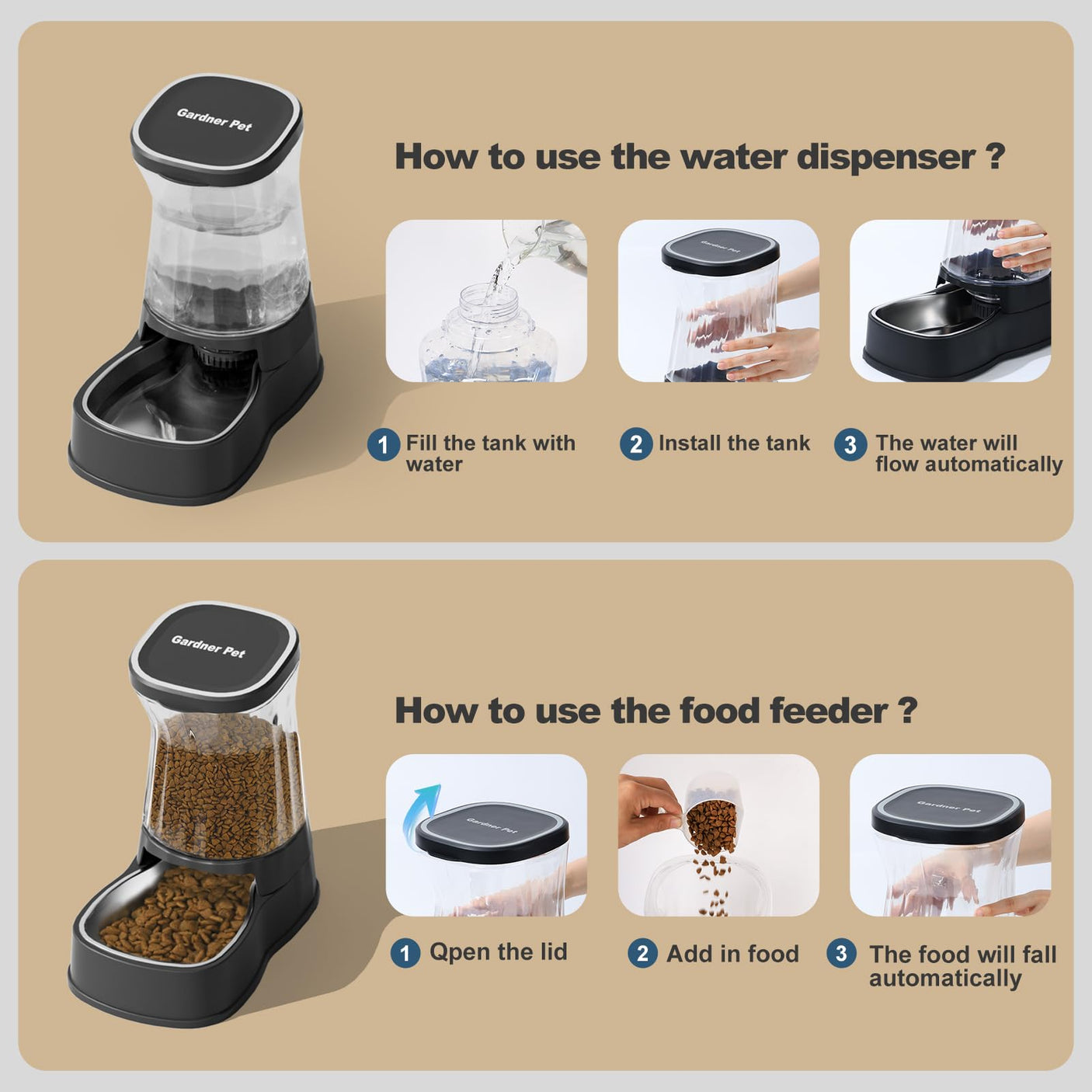 Gardner Pet

How to use the water dispenser ?

Gardner Pet

1 Fill the tank with water

2 Install the tank

3 The water will flow automatically

Gardner Pet

How to use the food feeder ?

Gardner Pet

Gardner Pet

1 Qpen the lid

2 Add in food

3 The food will fall automatically