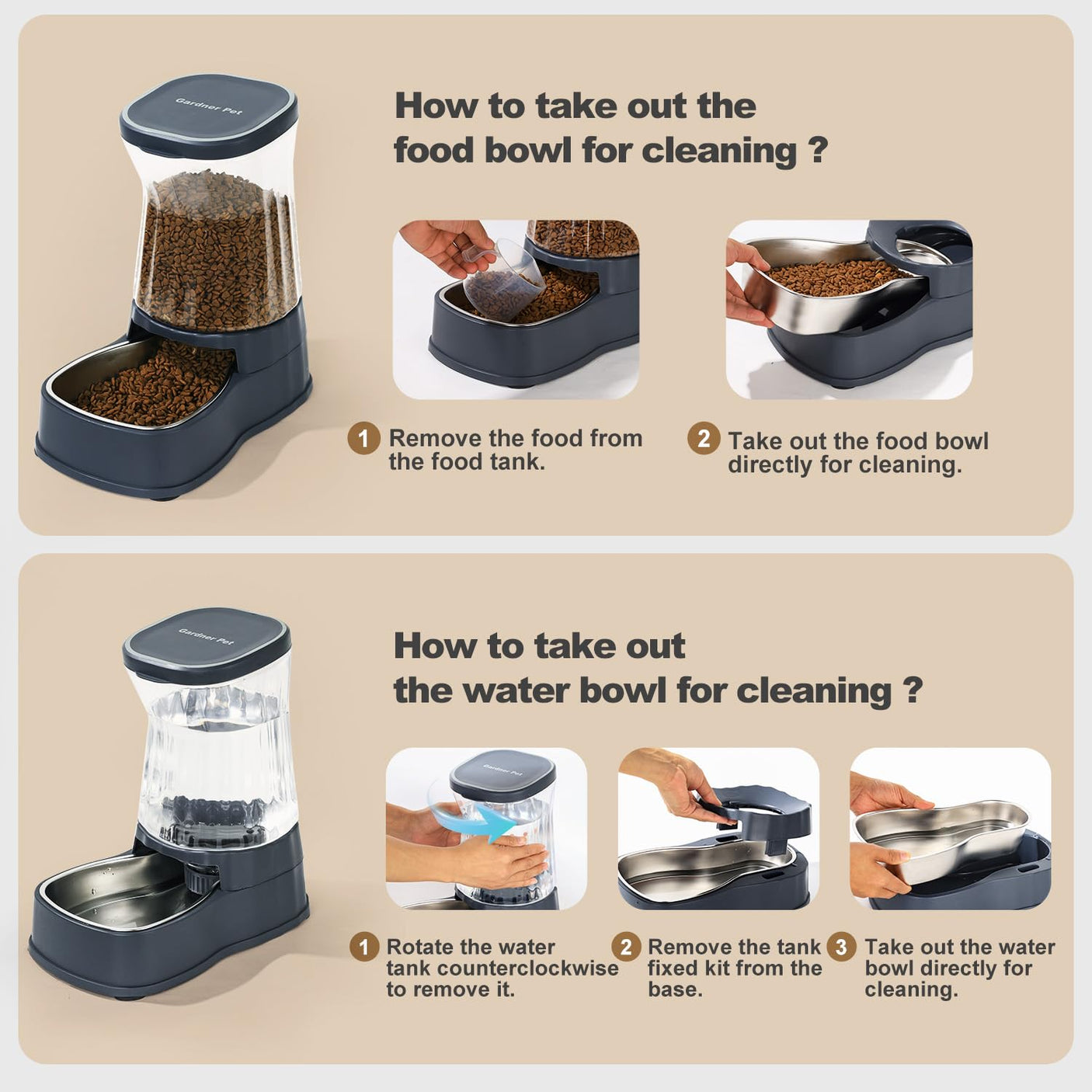 Gardner Pet

How to take out the food bowl for cleaning ?

1 Remove the food from the food tank.

2 Take out the food bowl directly for cleaning.

Gardner Pet

How to take out the water bowl for cleaning ?

Gardner Pet

1 Rotate the water tank counterclockwise to remove it.

2 Remove the tank fixed kit from the base.

3 Take out the water bowl directly for cleaning.