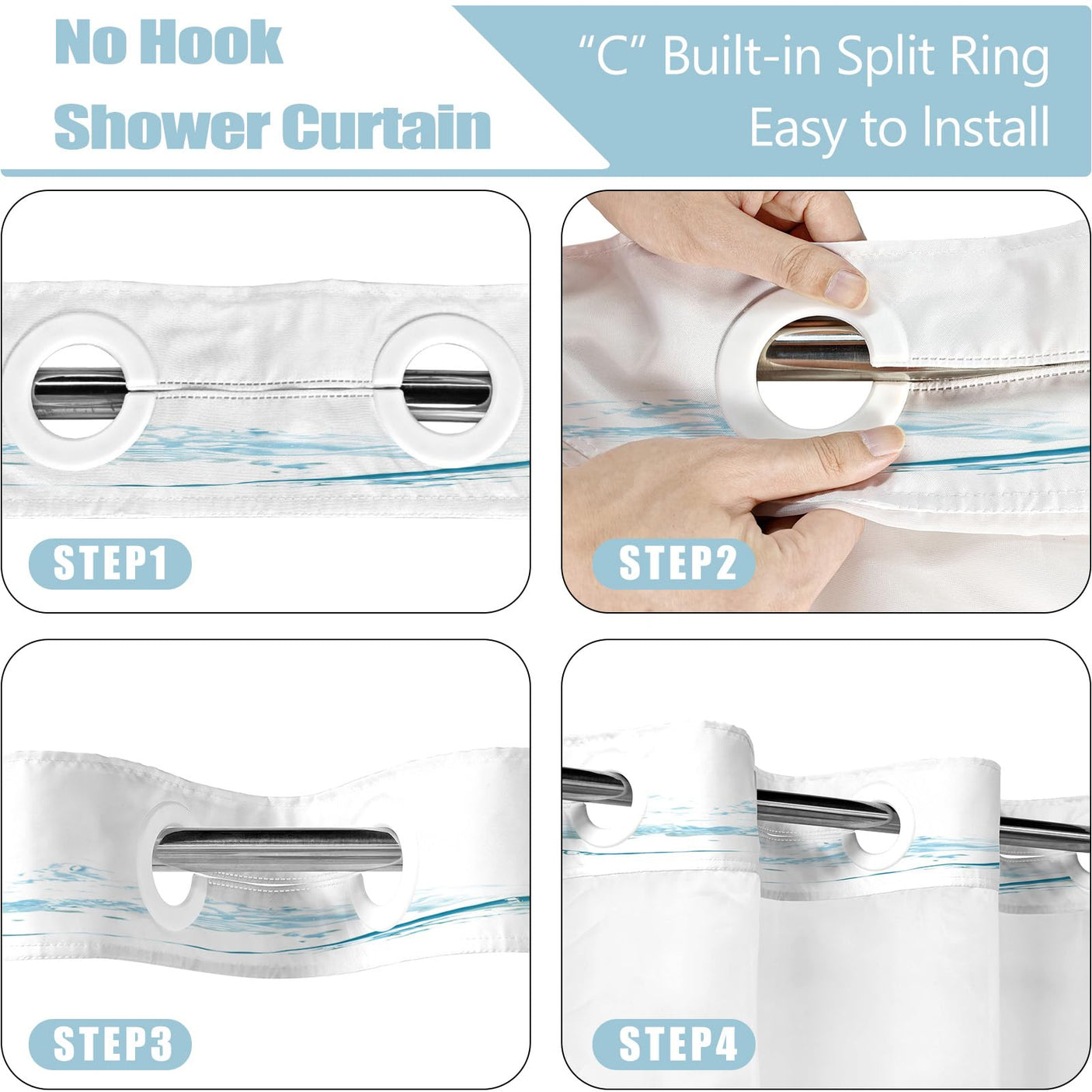 No Hook
Shower Curtain

"C" Built-in Split Ring
Easy to Install

STEP1

STEP2

STEP3

STEP4