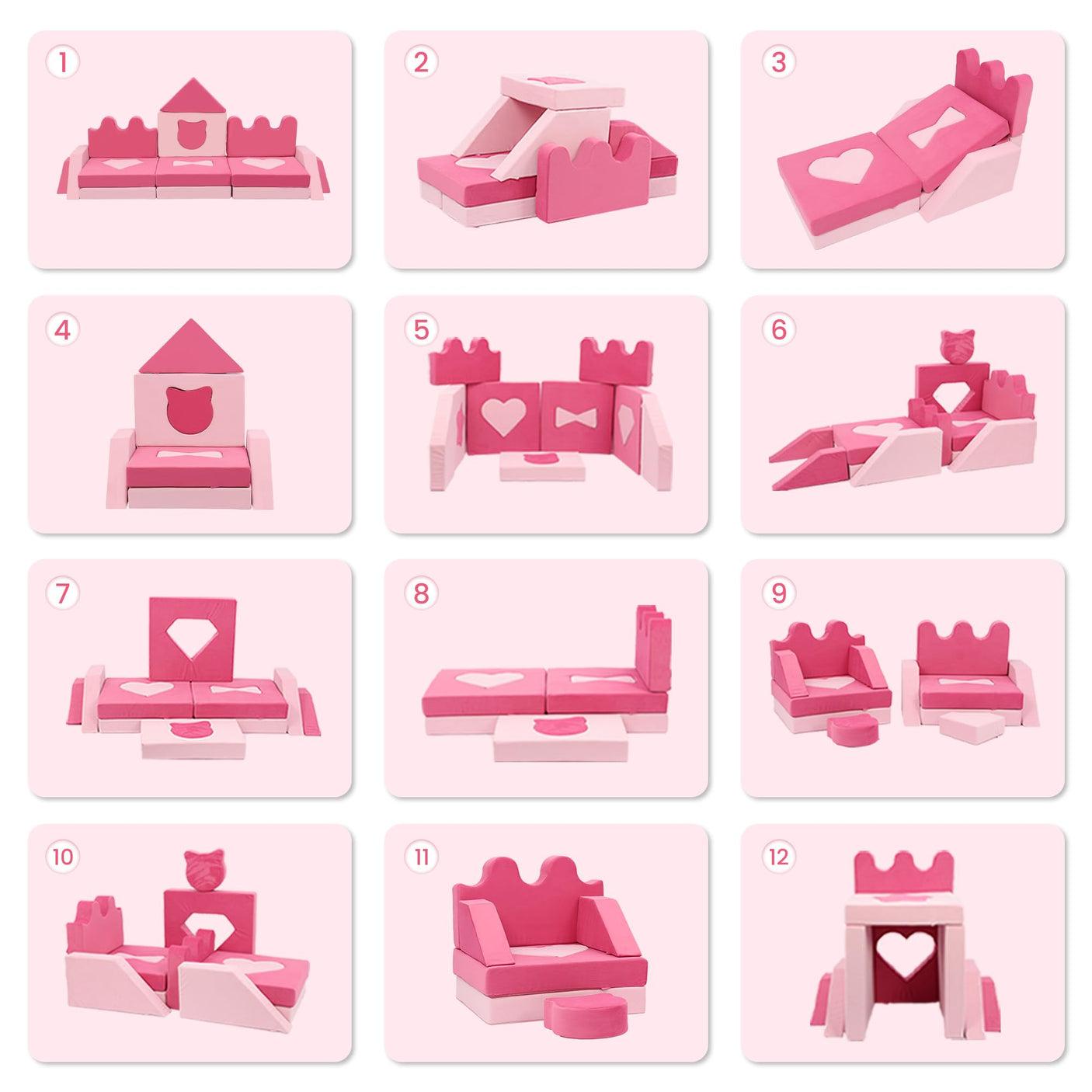 1

2

3

4

5

6

7

8

9

10

11

12