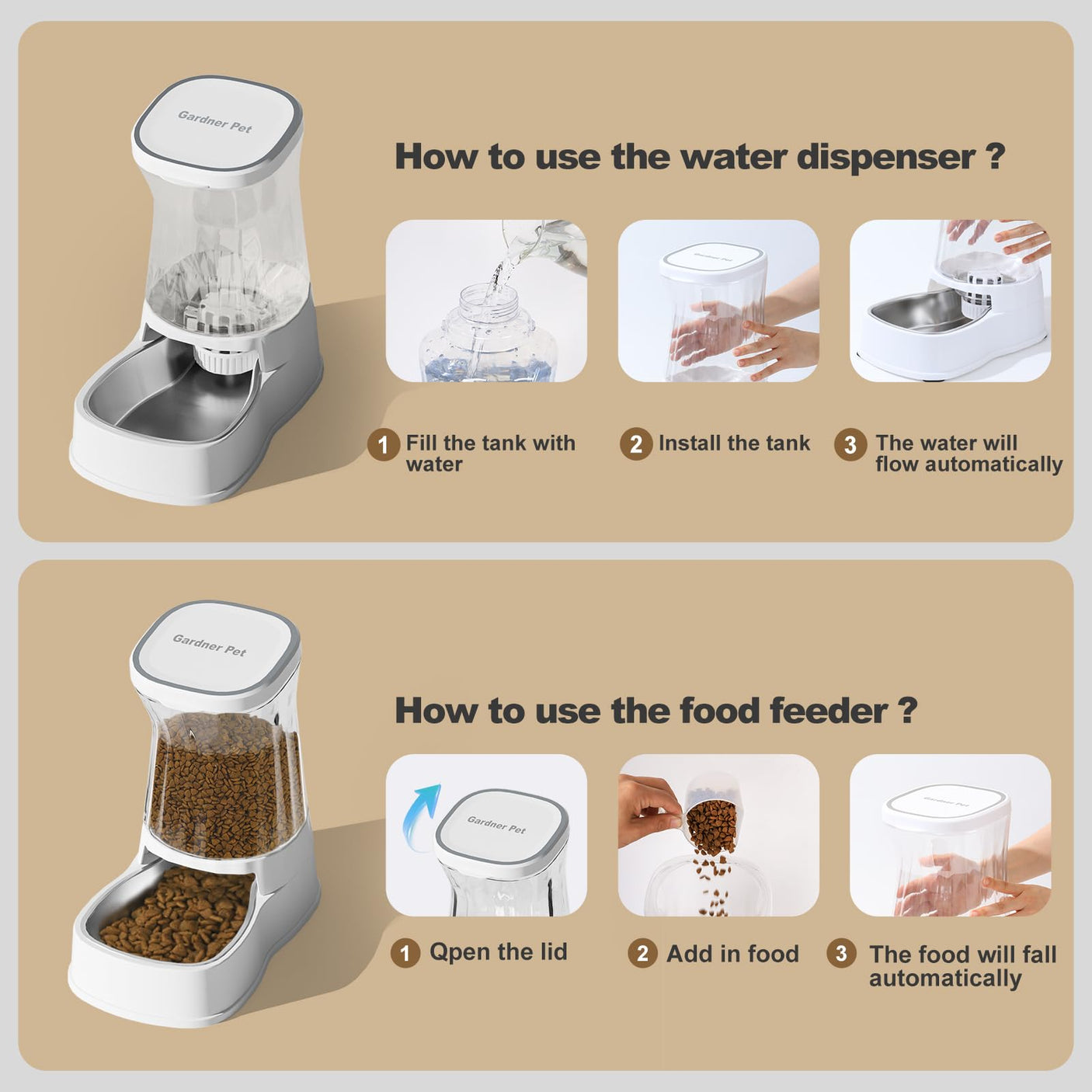 Gardner Pet

How to use the water dispenser ?

Gardner Pet

1 Fill the tank with water

2 Install the tank

3 The water will flow automatically

Gardner Pet

How to use the food feeder ?

Gardner Pet

Gardner Pet

1 Qpen the lid

2 Add in food

3 The food will fall automatically