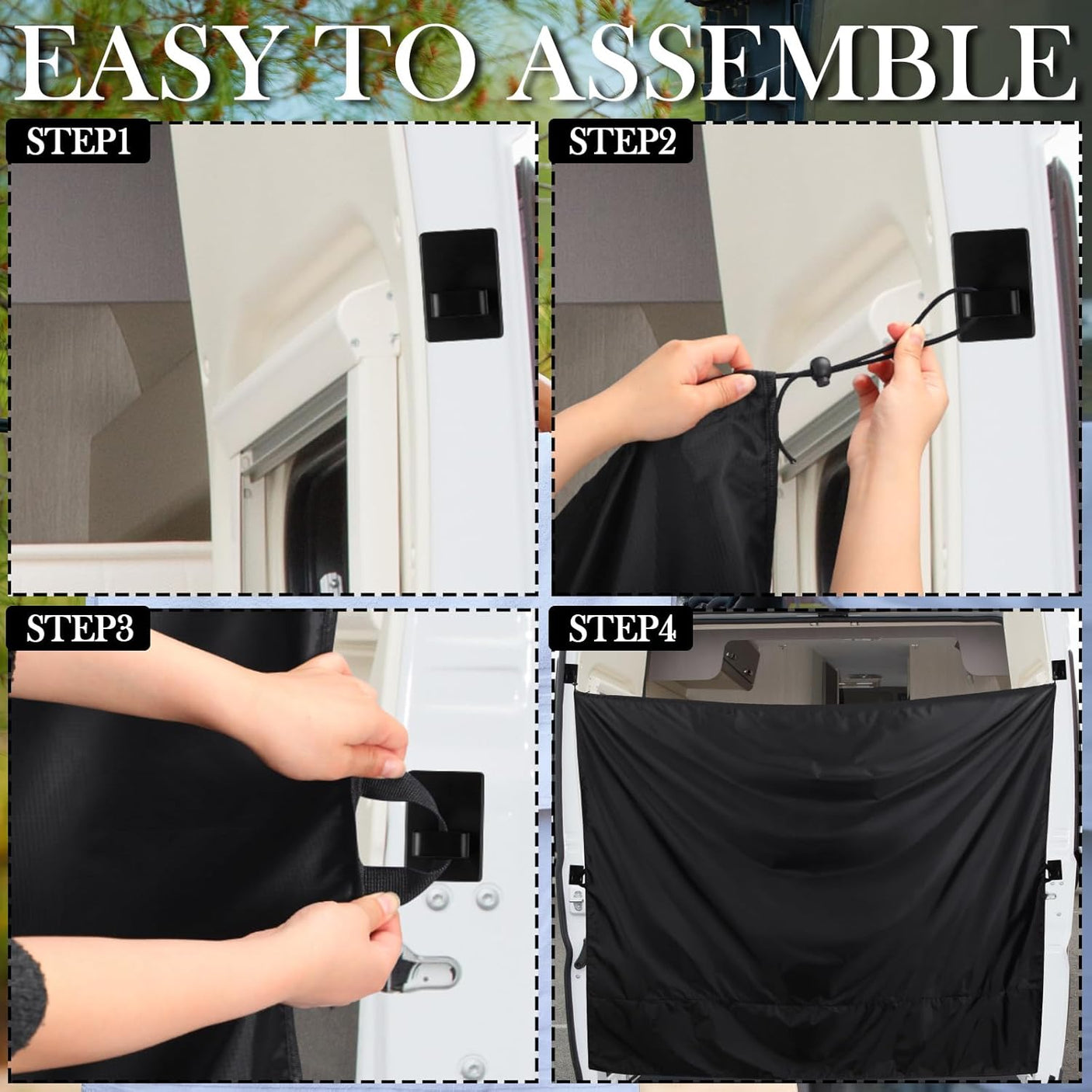 EASY TO ASSEMBLE

STEP1

STEP2

STEP3

STEP4