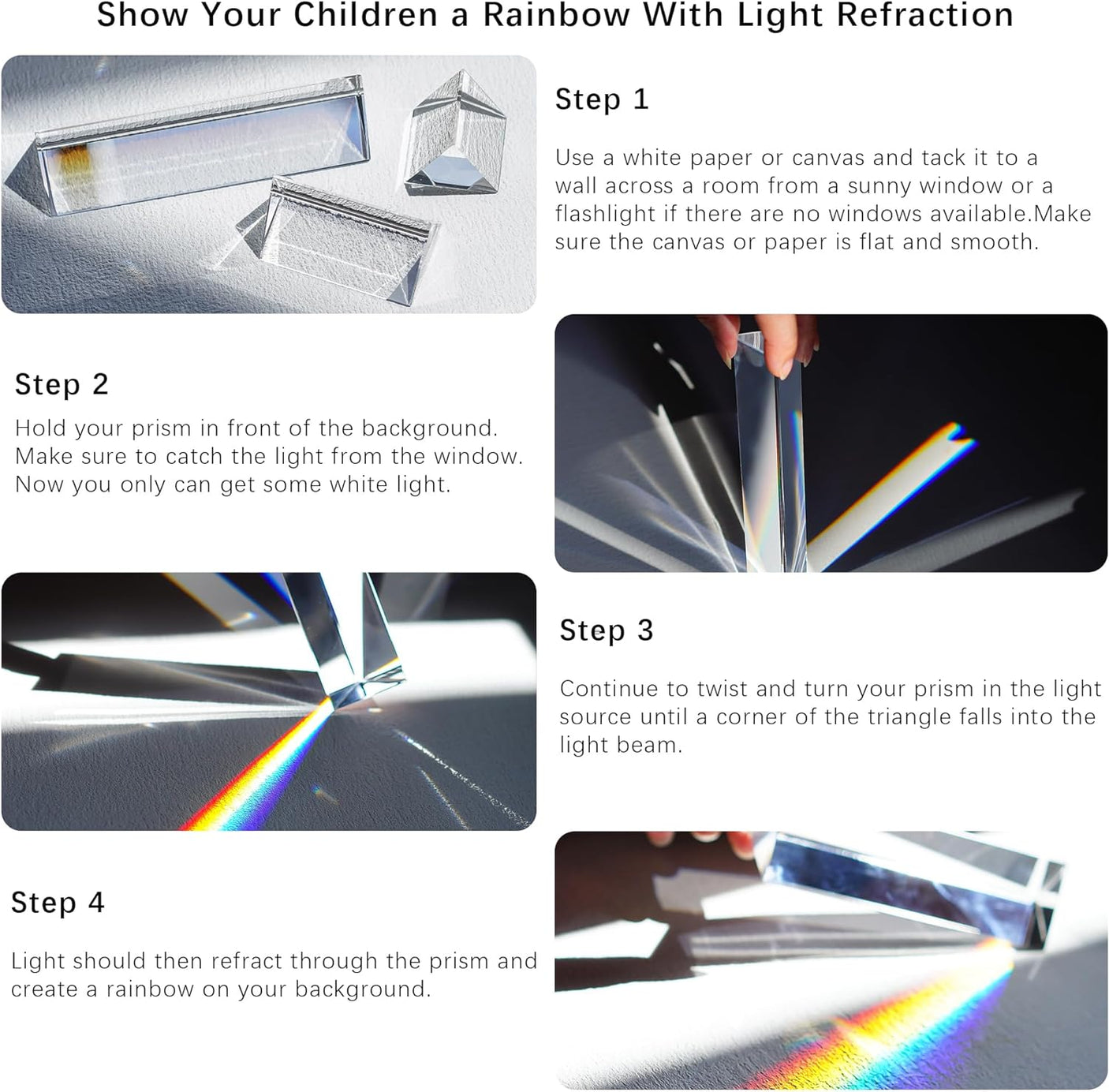 Show Your Children a Rainbow With Light Refraction

Step 1

Use a white paper or canvas and tack it to a wall across a room from a sunny window or a flashlight if there are no windows available.Make sure the canvas or paper is flat and smooth.

Step 2

Hold your prism in front of the background. Make sure to catch the light from the window. Now you only can get some white light.

Step 3

Continue to twist and turn your prism in the light source until a corner of the triangle falls into the light beam.

Step 4

Light should then refract through the prism and create a rainbow on your background.