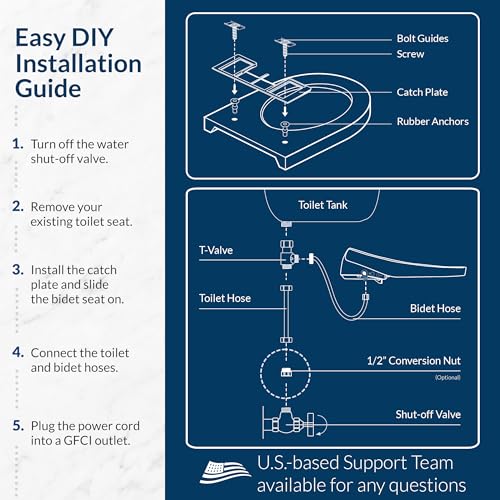 Easy DIY Installation Guide

1. Turn off the water shut-off valve.

2. Remove your existing toilet seat.

3. Install the catch plate and slide the bidet seat on.

4. Connect the toilet and bidet hoses.

5. Plug the power cord into a GFCI outlet.

Bolt Guides
Screw
Catch Plate
Rubber Anchors

Toilet Tank
T-Valve
Toilet Hose
Bidet Hose
1/2" Conversion Nut
(Optional)
Shut-off Valve

U.S.-based Support Team available for any questions