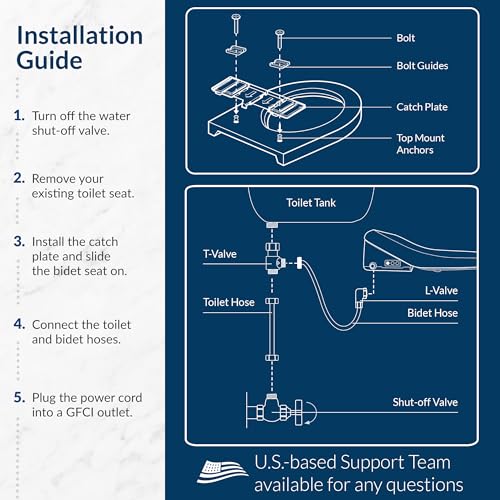 Installation Guide

1. Turn off the water shut-off valve.

2. Remove your existing toilet seat.

3. Install the catch plate and slide the bidet seat on.

4. Connect the toilet and bidet hoses.

5. Plug the power cord into a GFCI outlet.

Bolt

Bolt Guides

Catch Plate

Top Mount Anchors

Toilet Tank

T-Valve

Toilet Hose

L-Valve

Bidet Hose

Shut-off Valve

U.S.-based Support Team available for any questions