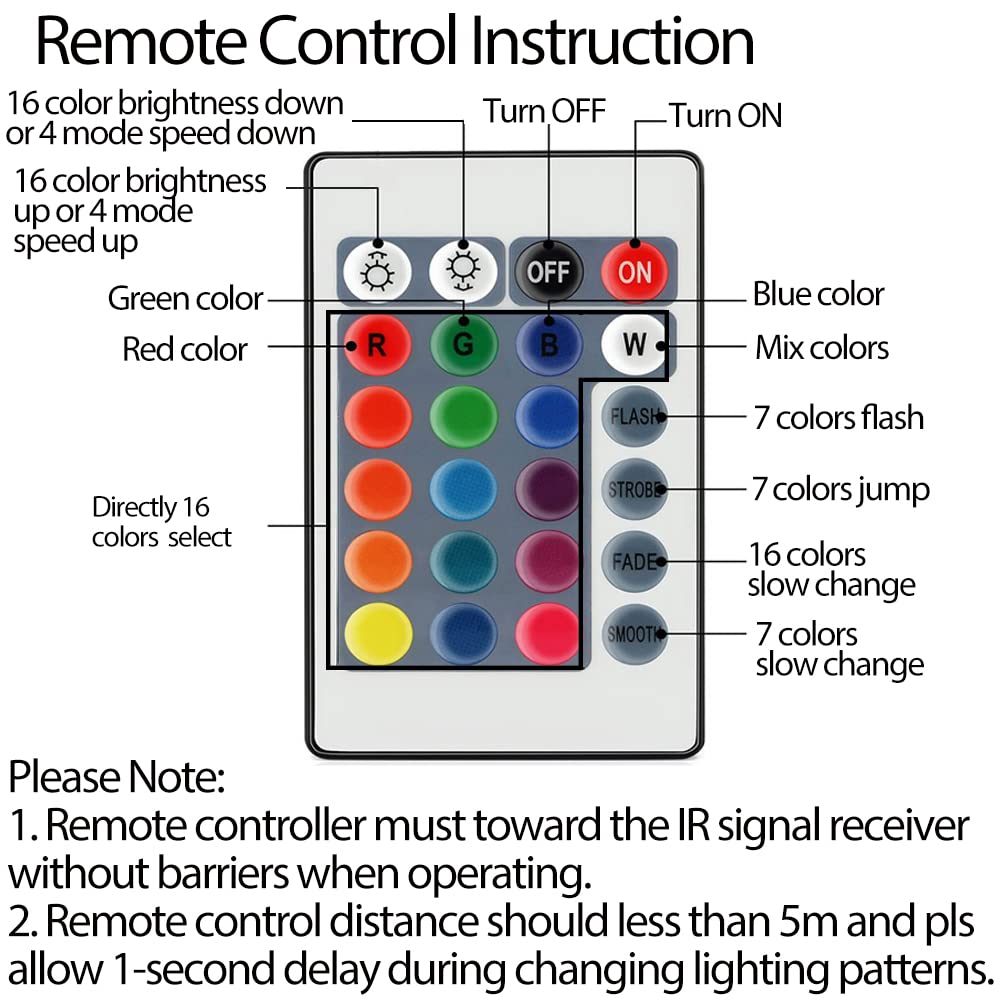 Remote Control Instruction

16 color brightness down or 4 mode speed down

Turn OFF

Turn ON

16 color brightness up or 4 mode speed up

OFF

ON

Green color

Blue color

Red color

R

G

B

W

Mix colors

FLASH

7 colors flash

STROBE

7 colors jump

Directly 16 colors select

FADE

16 colors slow change

SMOOTH

7 colors slow change

Please Note:
1. Remote controller must toward the IR signal receiver without barriers when operating.
2. Remote control distance should less than 5m and pls allow 1-second delay during changing lighting patterns.