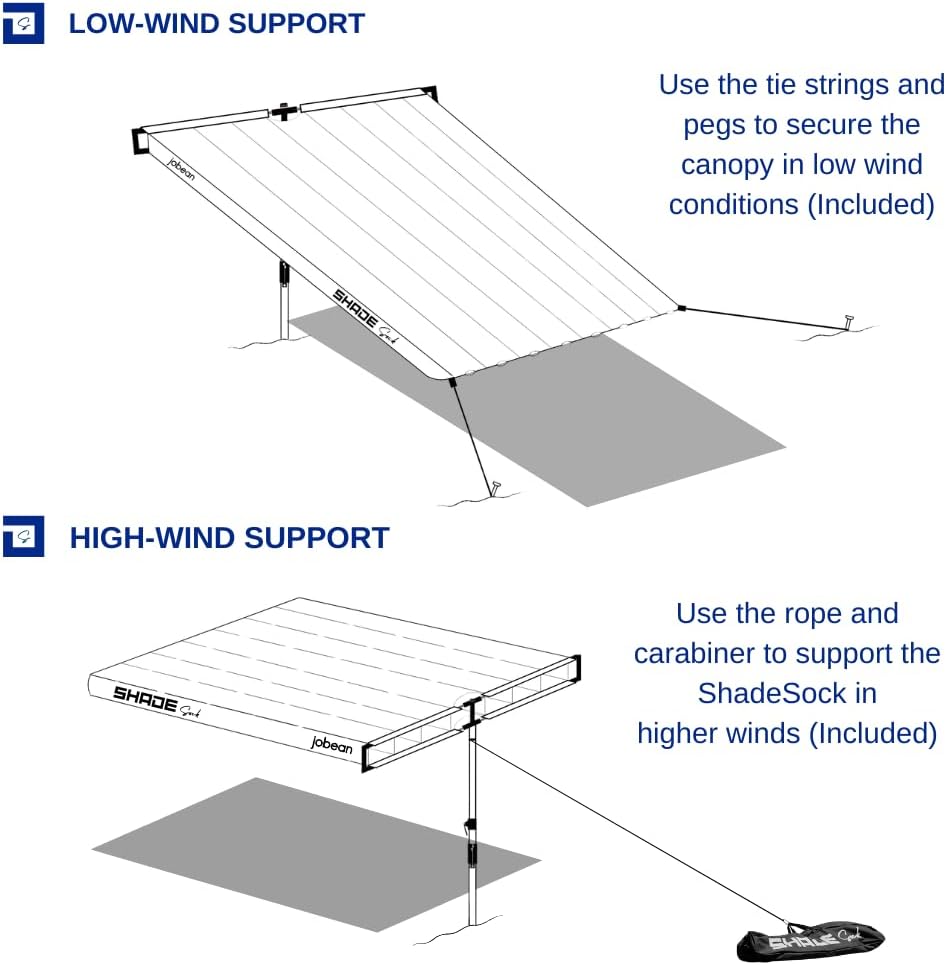 LOW-WIND SUPPORT

Use the tie strings and pegs to secure the canopy in low wind conditions (Included)

jobean

SHADE Sock

HIGH-WIND SUPPORT

Use the rope and carabiner to support the ShadeSock in higher winds (Included)

SHADE Sock

jobean

SHADE Sock