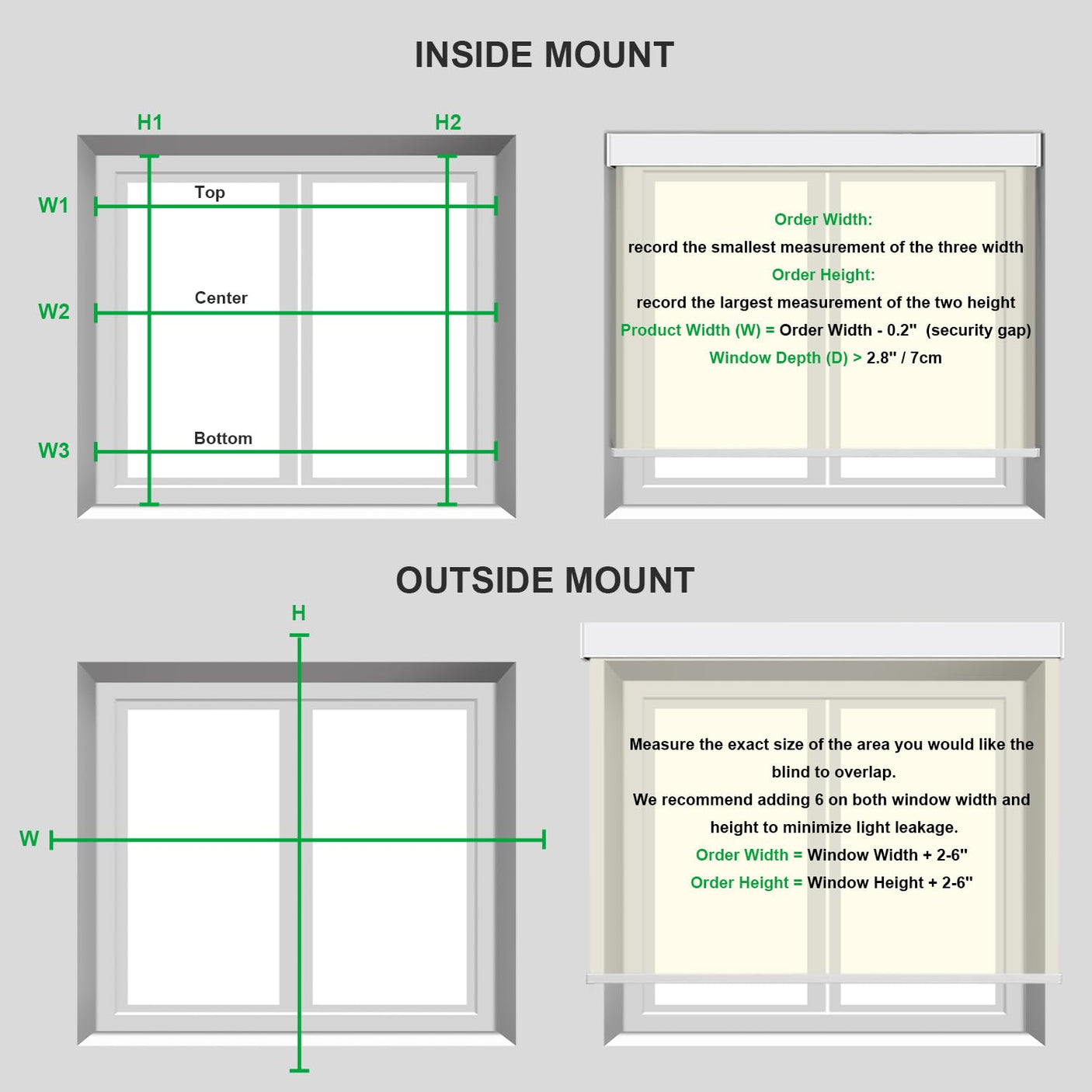 INSIDE MOUNT

H1
H2
W1
Top
W2
Center
W3
Bottom

Order Width:
record the smallest measurement of the three width
Order Height:
record the largest measurement of the two height
Product Width (W) = Order Width - 0.2" (security gap)
Window Depth (D) > 2.8" / 7cm

OUTSIDE MOUNT

H
W

Measure the exact size of the area you would like the blind to overlap.
We recommend adding 6 on both window width and height to minimize light leakage.
Order Width = Window Width + 2-6"
Order Height = Window Height + 2-6"