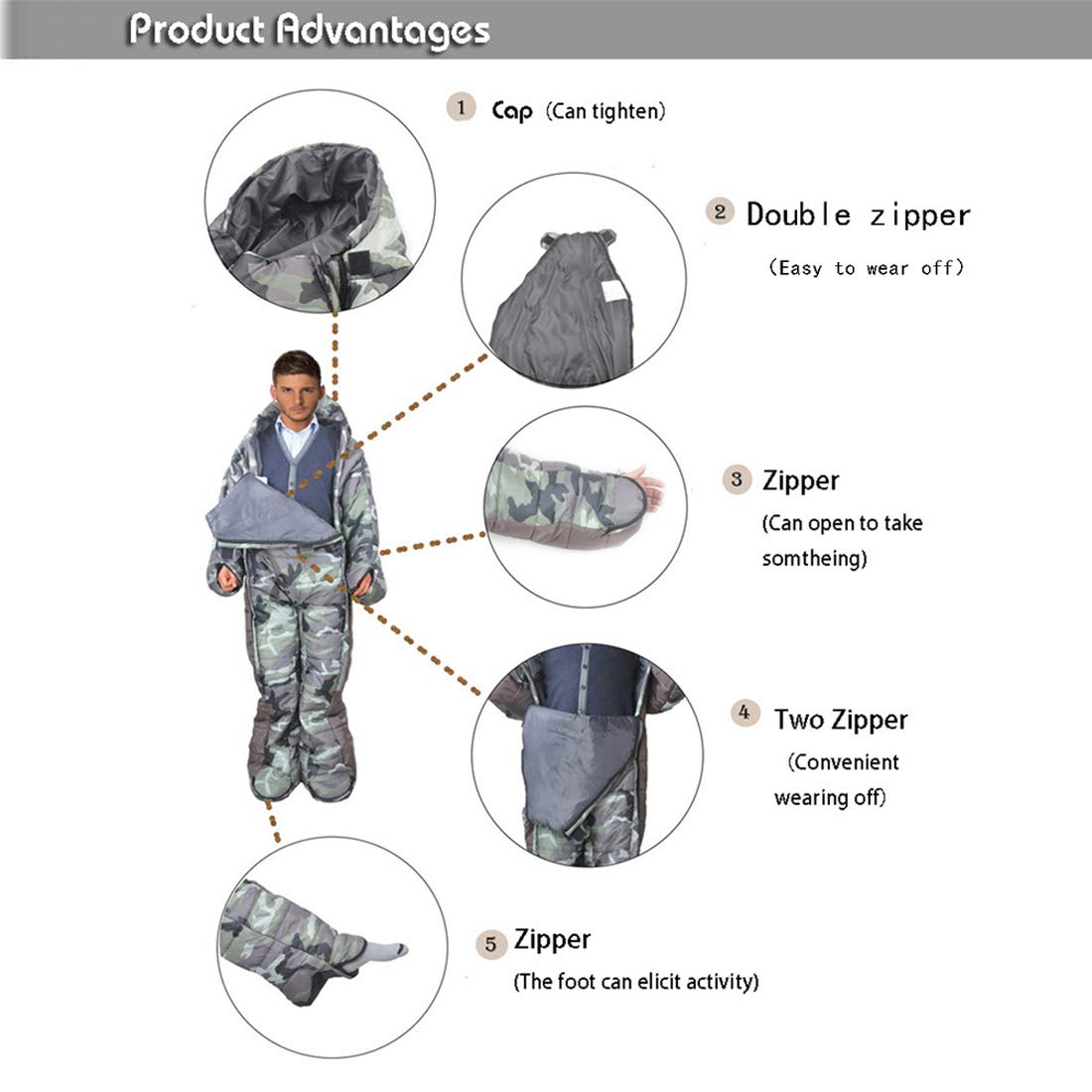 Product Advantages

1 Cap (Can tighten)

2 Double zipper
(Easy to wear off)

3 Zipper
(Can open to take somtheing)

4 Two Zipper
(Convenient wearing off)

5 Zipper
(The foot can elicit activity)