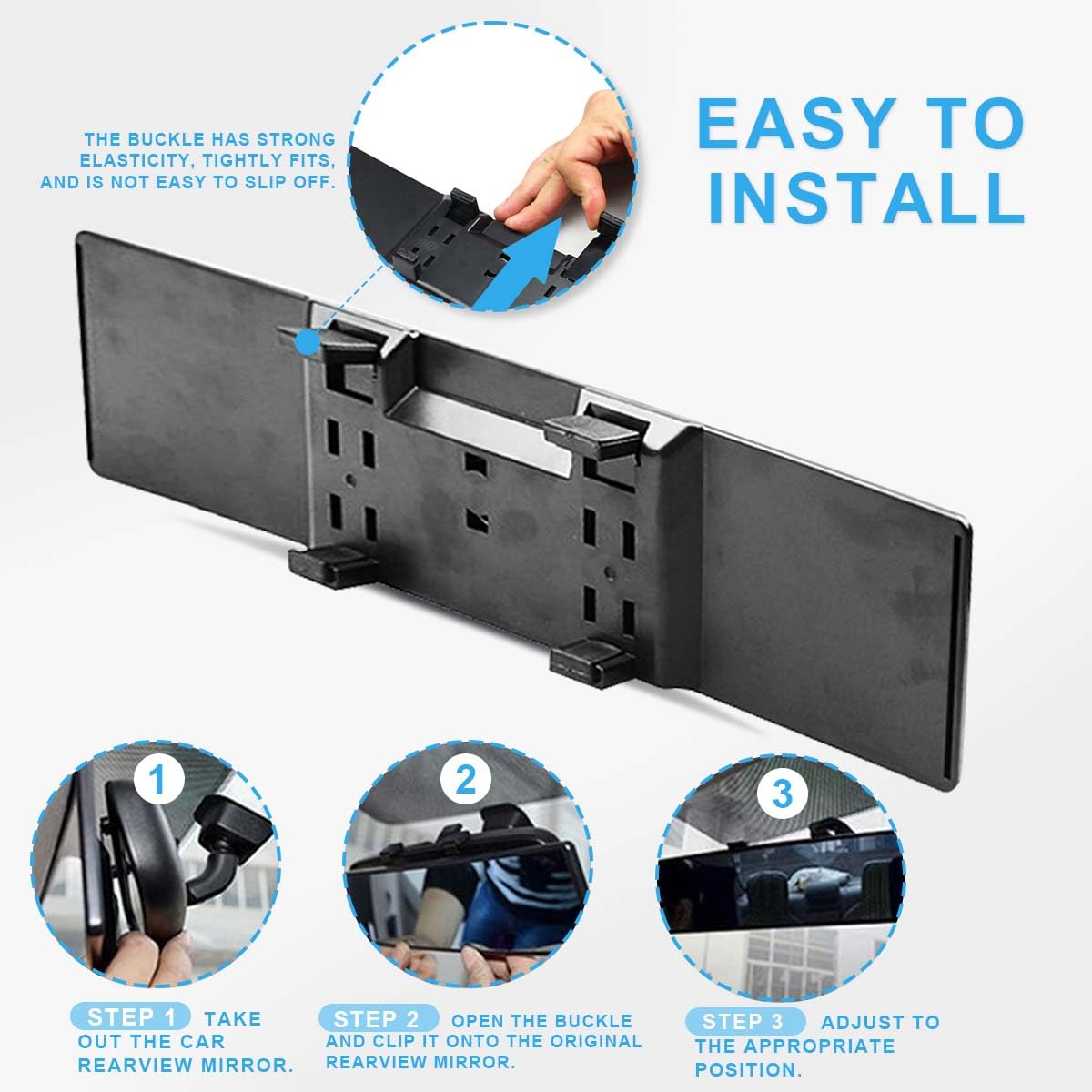 THE BUCKLE HAS STRONG ELASTICITY, TIGHTLY FITS, AND IS NOT EASY TO SLIP OFF.

EASY TO INSTALL

1

2

3

STEP 1 TAKE OUT THE CAR REARVIEW MIRROR.

STEP 2 OPEN THE BUCKLE AND CLIP IT ONTO THE ORIGINAL REARVIEW MIRROR.

STEP 3 ADJUST TO THE APPROPRIATE POSITION.