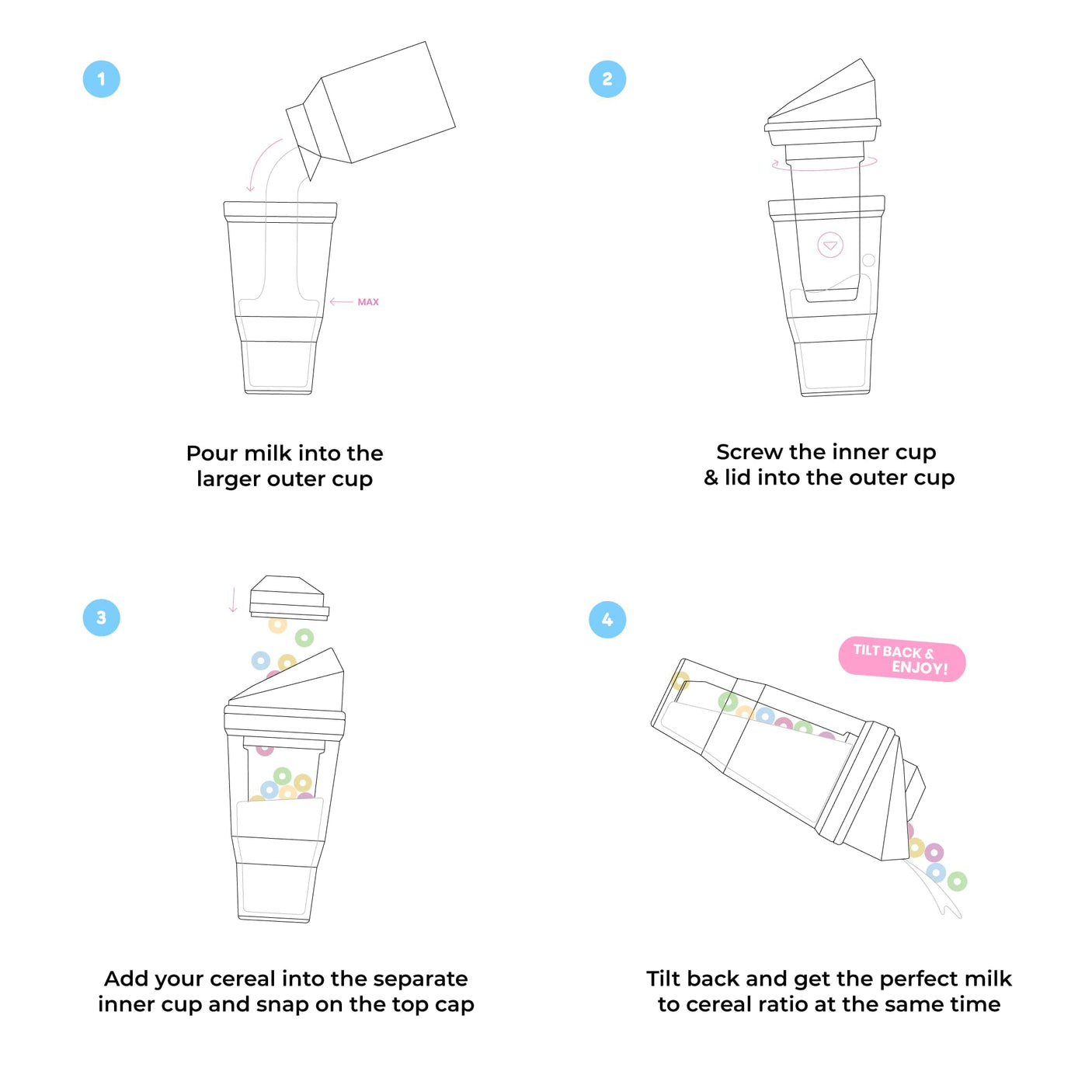 1

MAX

Pour milk into the larger outer cup

2

Screw the inner cup & lid into the outer cup

3

Add your cereal into the separate inner cup and snap on the top cap

4

TILT BACK & ENJOY!

Tilt back and get the perfect milk to cereal ratio at the same time