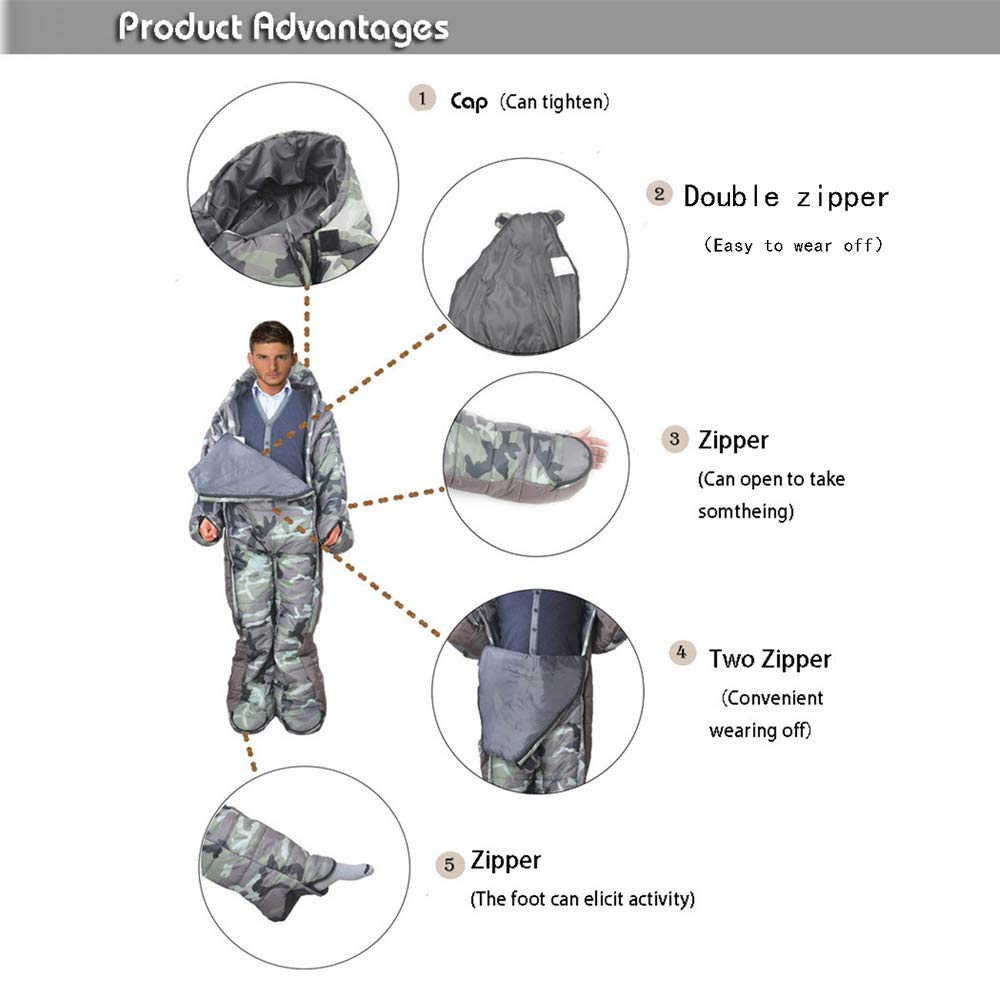 Product Advantages

1 Cap (Can tighten)

2 Double zipper
(Easy to wear off)

3 Zipper
(Can open to take somtheing)

4 Two Zipper
(Convenient wearing off)

5 Zipper
(The foot can elicit activity)