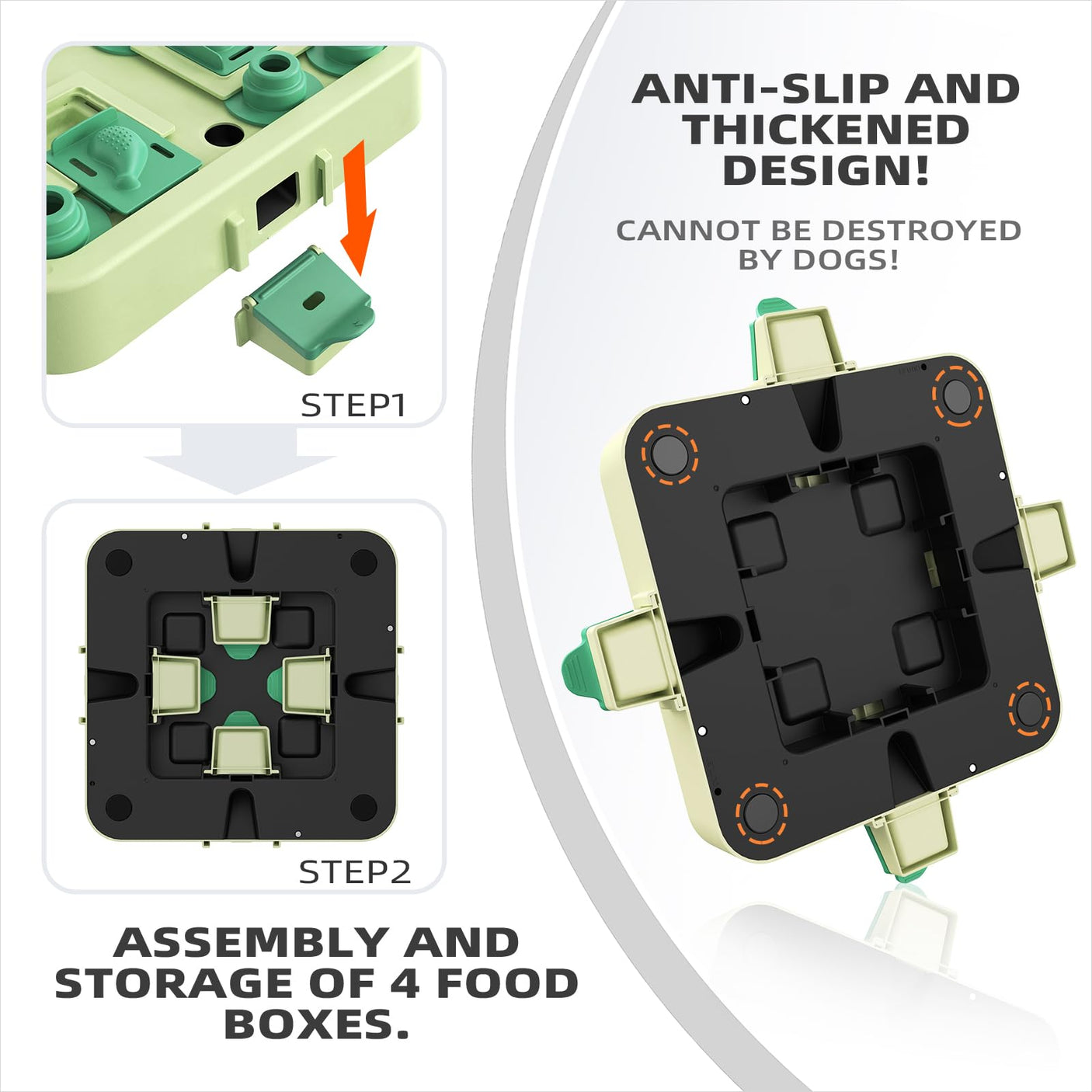 STEP1

STEP2

ASSEMBLY AND STORAGE OF 4 FOOD BOXES.

ANTI-SLIP AND THICKENED DESIGN!

CANNOT BE DESTROYED BY DOGS!