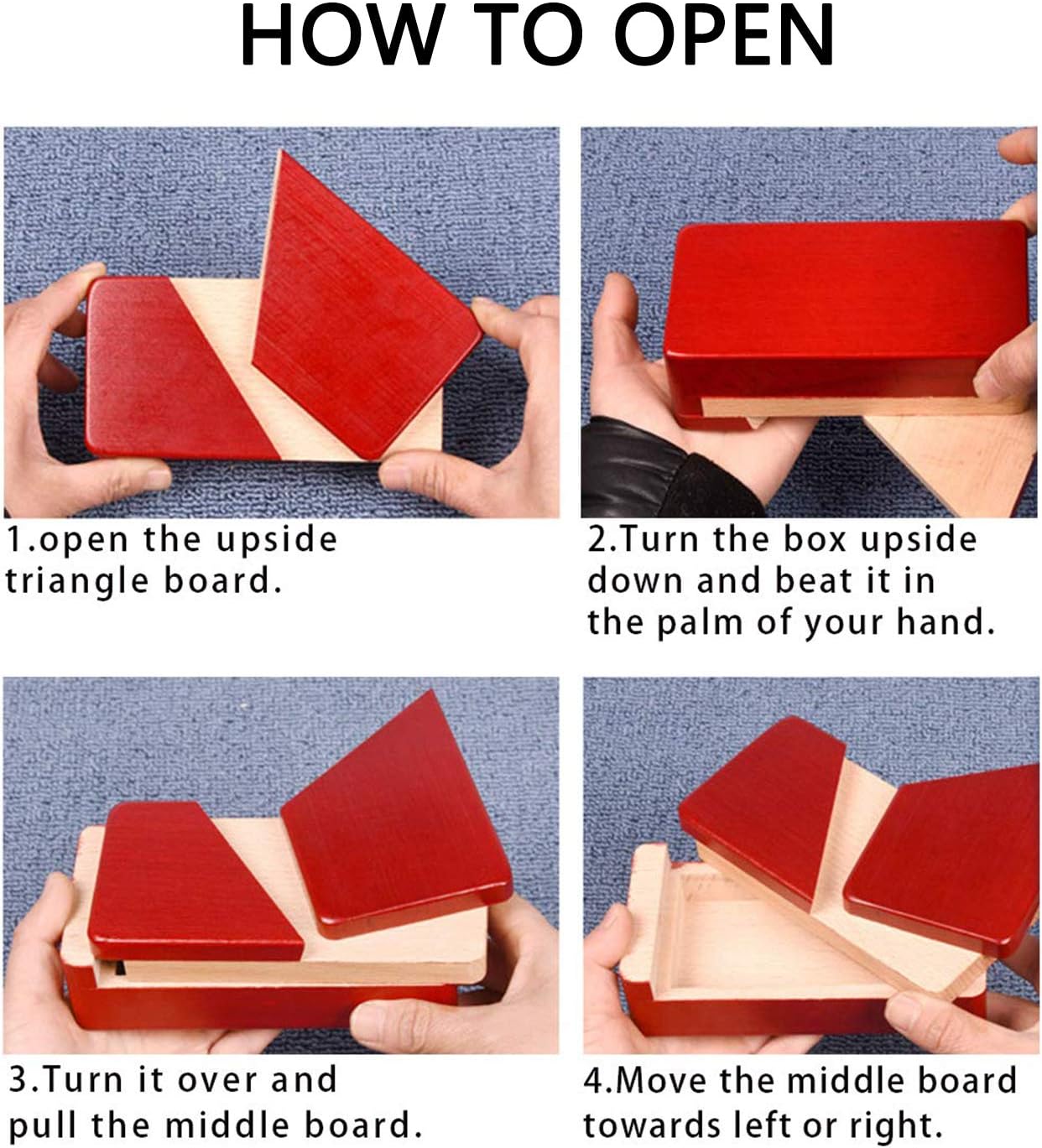 HOW TO OPEN

1.open the upside triangle board.

2.Turn the box upside down and beat it in the palm of your hand.

3.Turn it over and pull the middle board.

4.Move the middle board towards left or right.