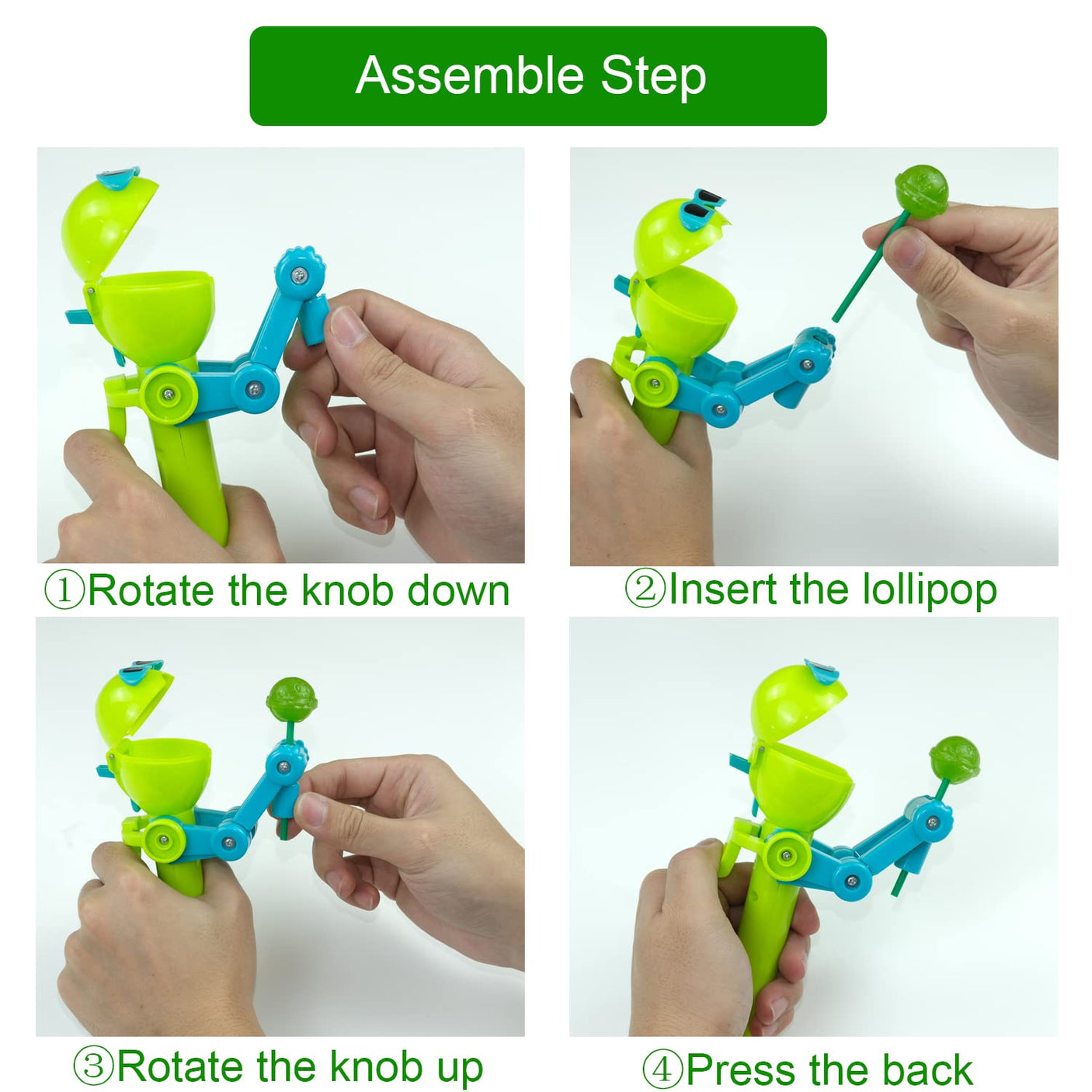 Assemble Step

①Rotate the knob down

②Insert the lollipop

③Rotate the knob up

④Press the back