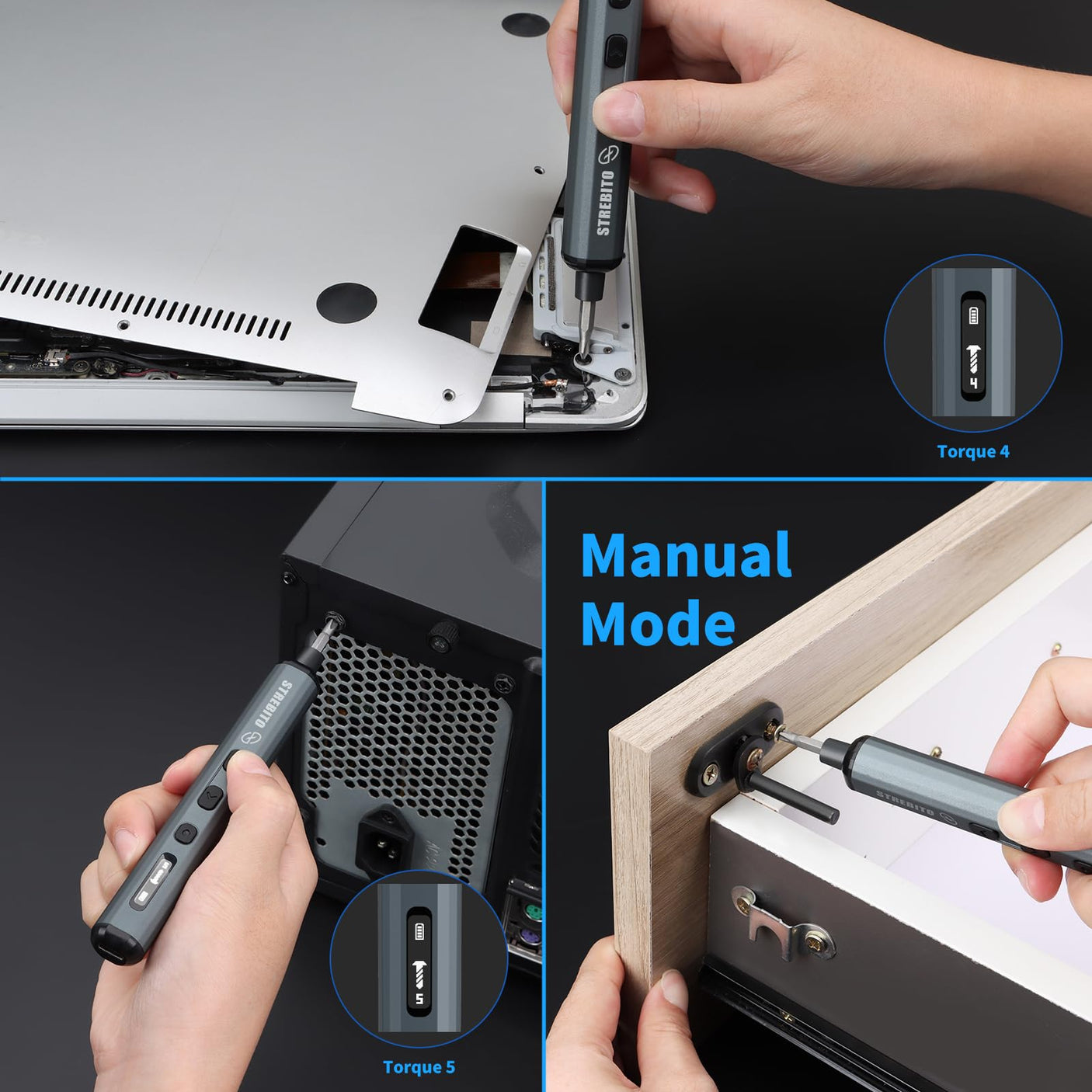 STREBITO

4

Torque 4

STREBITO

5

Torque 5

Manual Mode

STREBITO