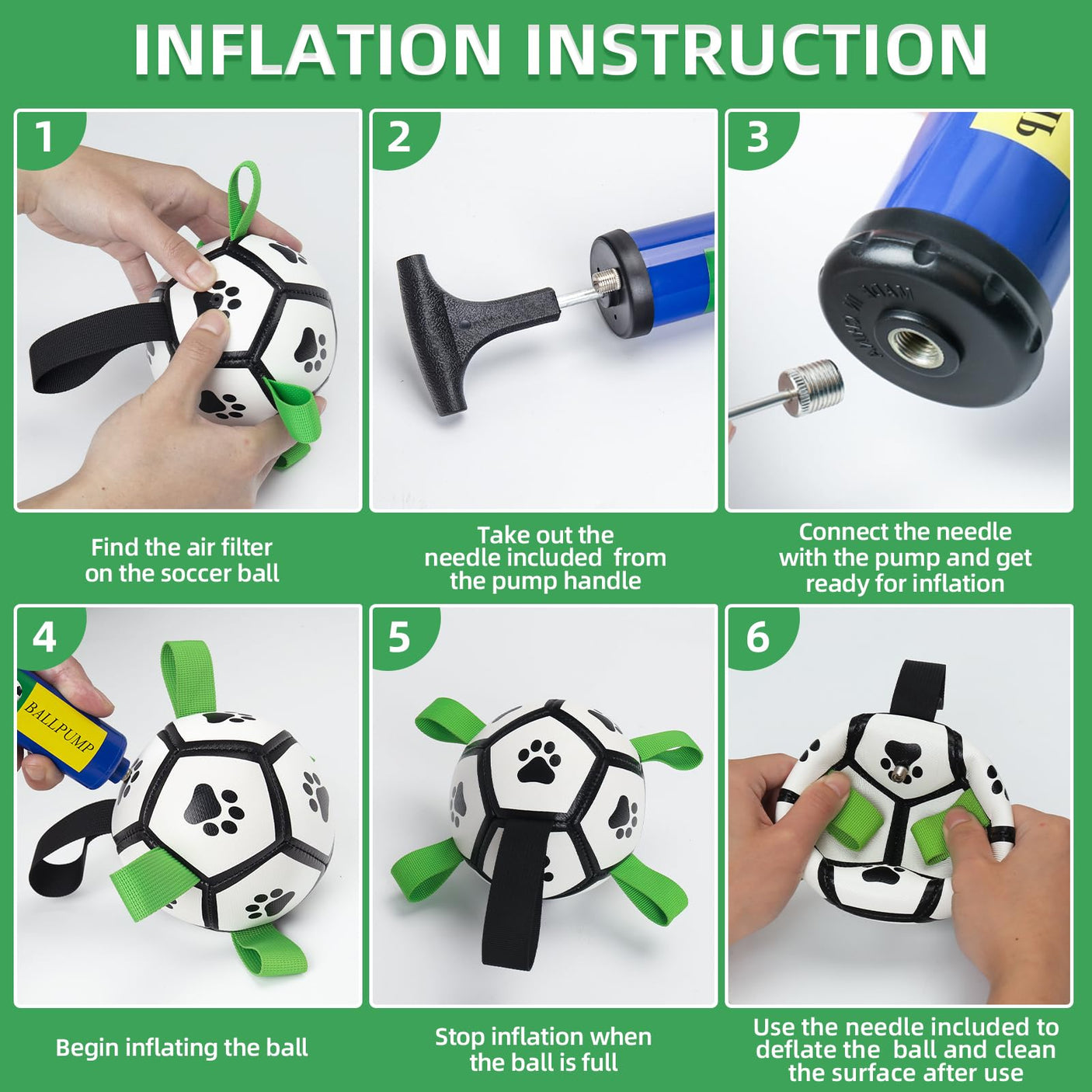 INFLATION INSTRUCTION

1

Find the air filter on the soccer ball

2

Take out the needle included from the pump handle

3

MADE IN CHINA

Connect the needle with the pump and get ready for inflation

4

BALLPUMP

Begin inflating the ball

5

Stop inflation when the ball is full

6

Use the needle included to deflate the ball and clean the surface after use