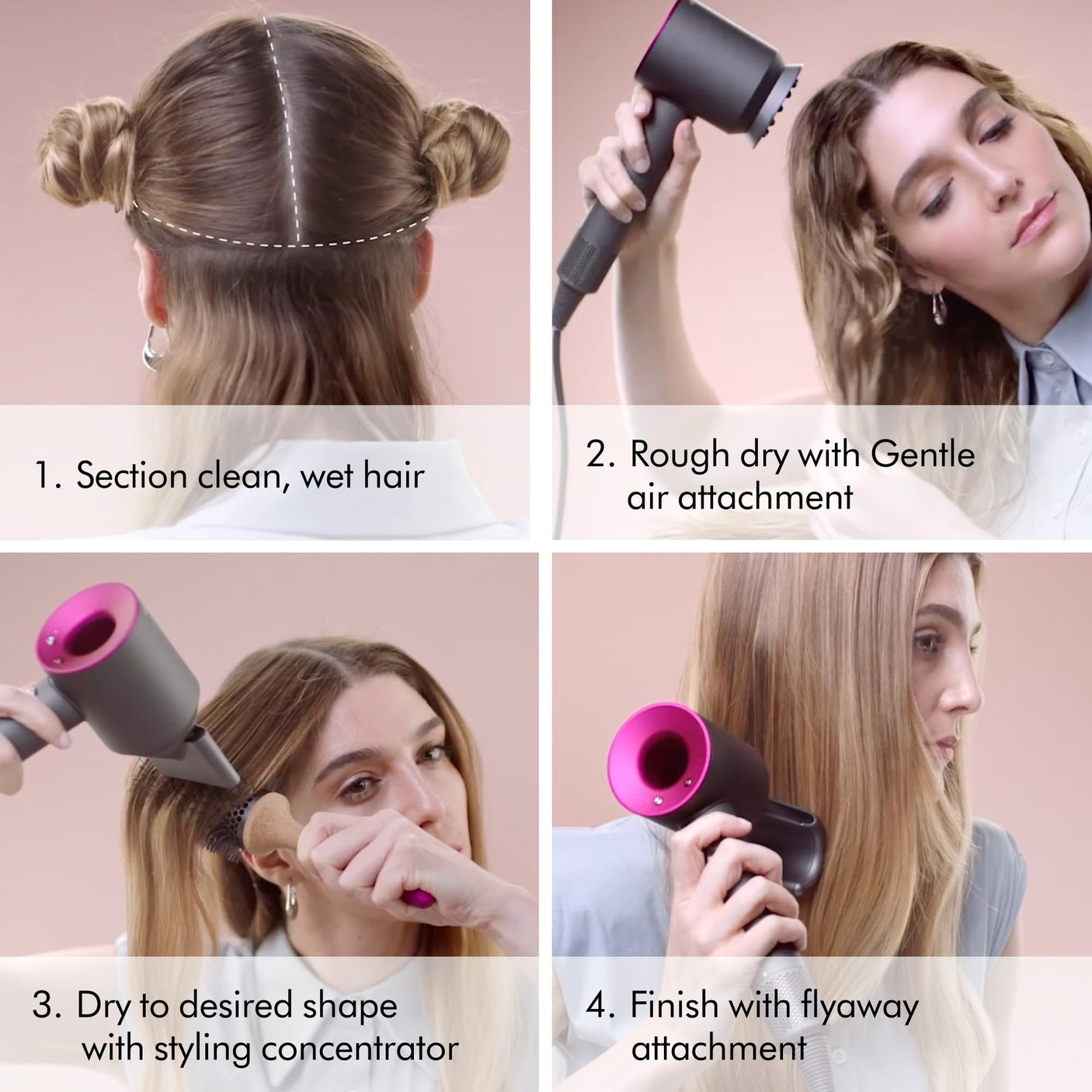 1. Section clean, wet hair

2. Rough dry with Gentle air attachment

3. Dry to desired shape with styling concentrator

4. Finish with flyaway attachment