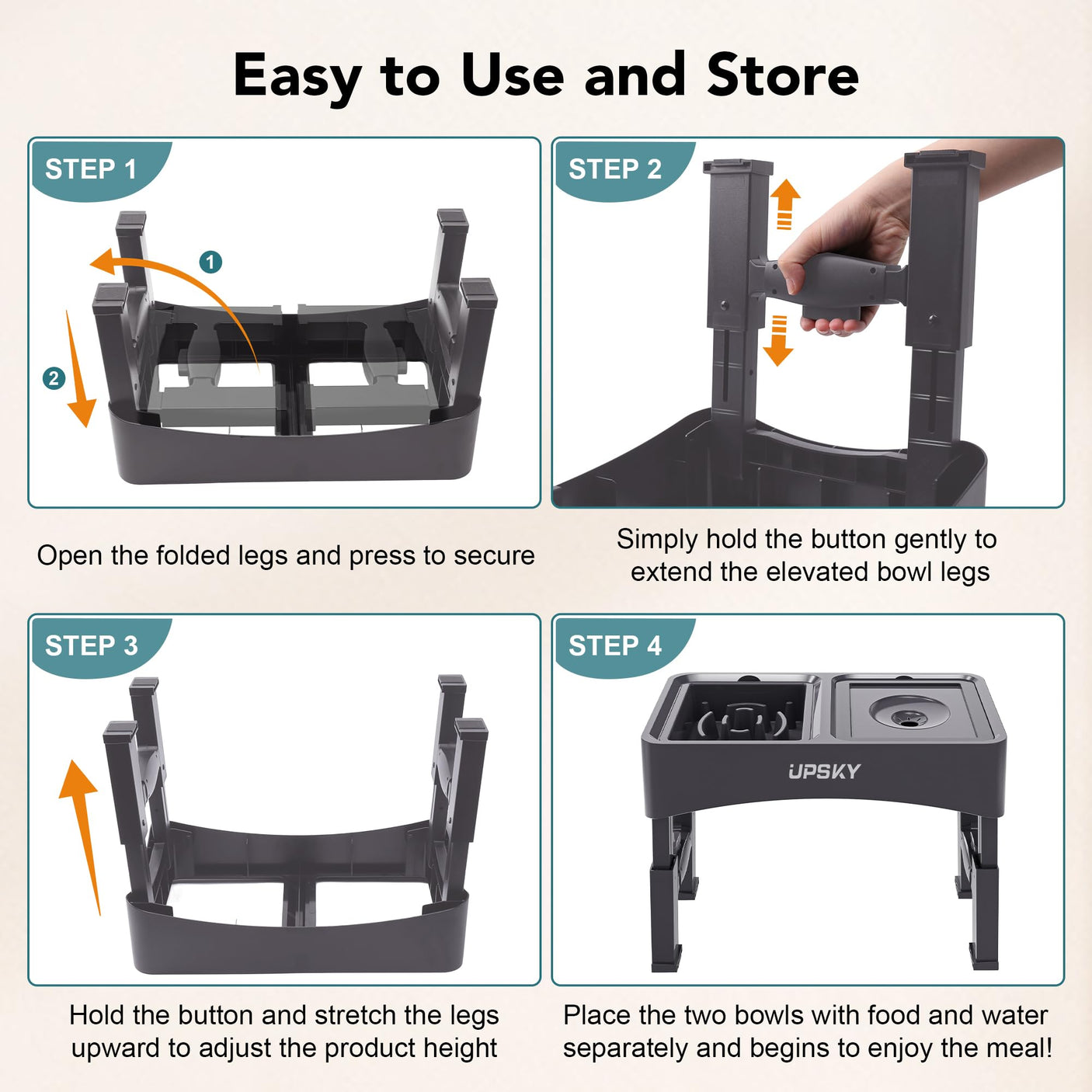 Easy to Use and Store

STEP 1

1

2

Open the folded legs and press to secure

STEP 2

Simply hold the button gently to extend the elevated bowl legs

STEP 3

Hold the button and stretch the legs upward to adjust the product height

STEP 4

UPSKY

Place the two bowls with food and water separately and begins to enjoy the meal!