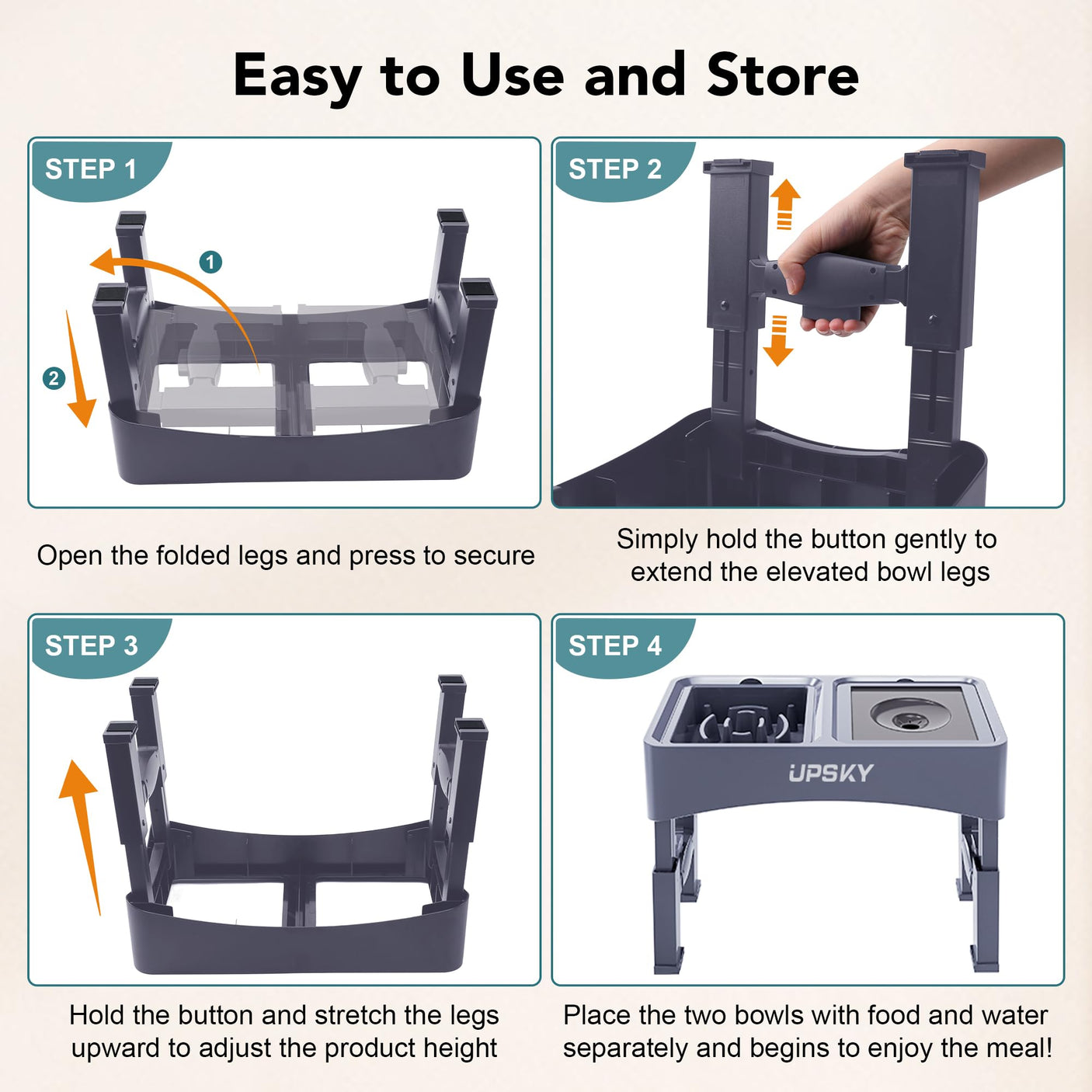 Easy to Use and Store

STEP 1

1

2

Open the folded legs and press to secure

STEP 2

Simply hold the button gently to extend the elevated bowl legs

STEP 3

Hold the button and stretch the legs upward to adjust the product height

STEP 4

UPSKY

Place the two bowls with food and water separately and begins to enjoy the meal!