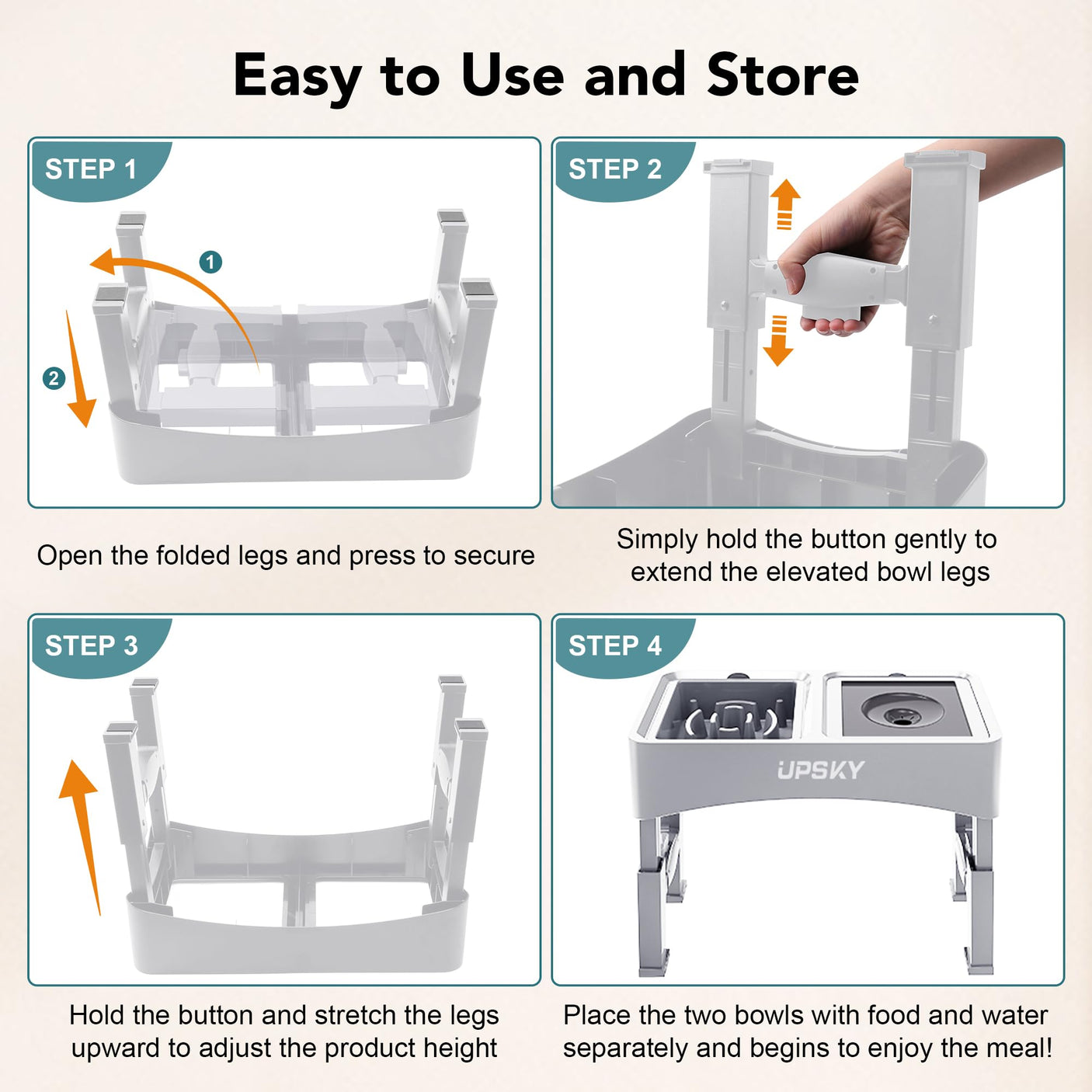 Easy to Use and Store

STEP 1

1

2

Open the folded legs and press to secure

STEP 2

Simply hold the button gently to extend the elevated bowl legs

STEP 3

Hold the button and stretch the legs upward to adjust the product height

STEP 4

UPSKY

Place the two bowls with food and water separately and begins to enjoy the meal!