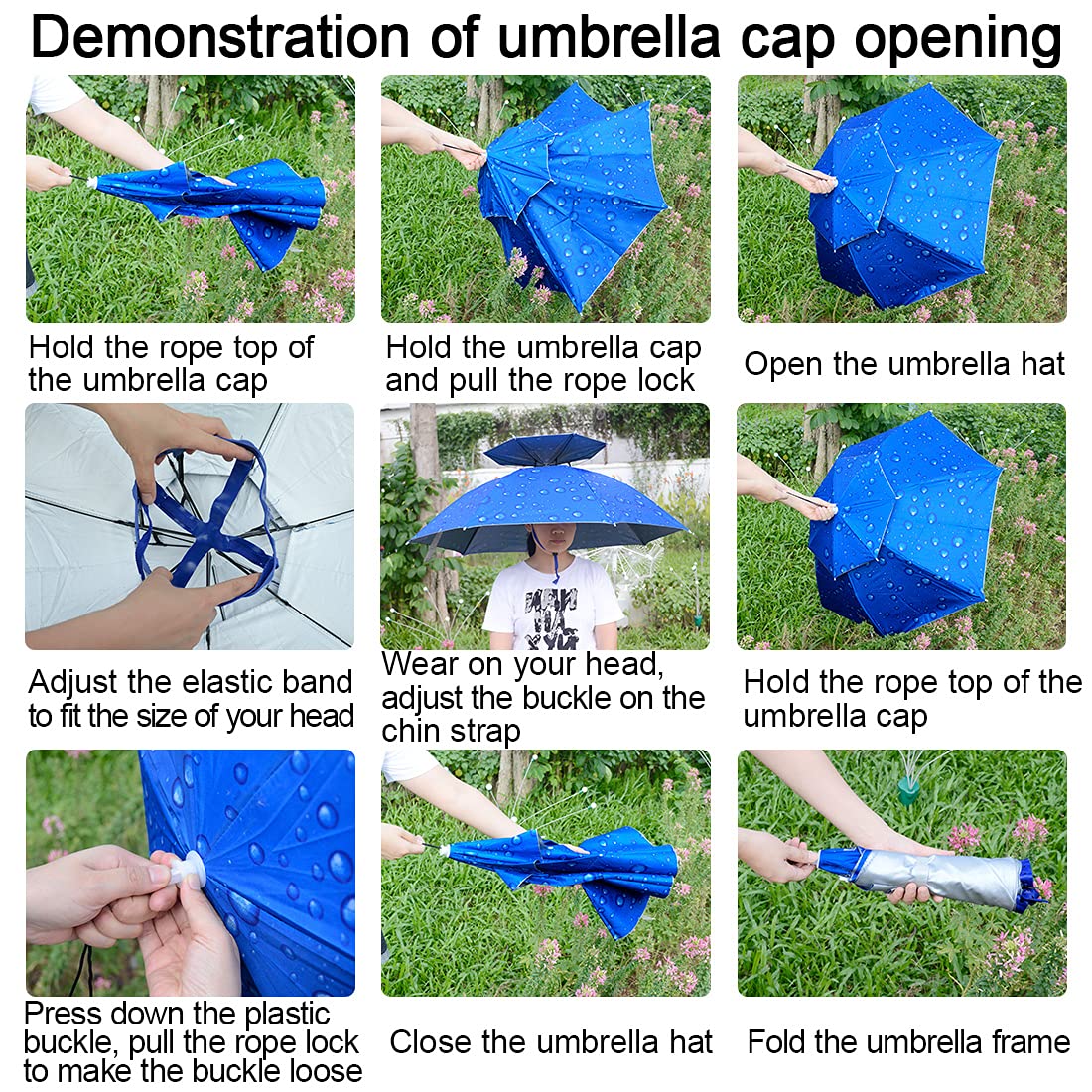 Demonstration of umbrella cap opening

Hold the rope top of the umbrella cap

Hold the umbrella cap and pull the rope lock

Open the umbrella hat

Adjust the elastic band to fit the size of your head

Wear on your head, adjust the buckle on the chin strap

Hold the rope top of the umbrella cap

Press down the plastic buckle, pull the rope lock to make the buckle loose

Close the umbrella hat

Fold the umbrella frame