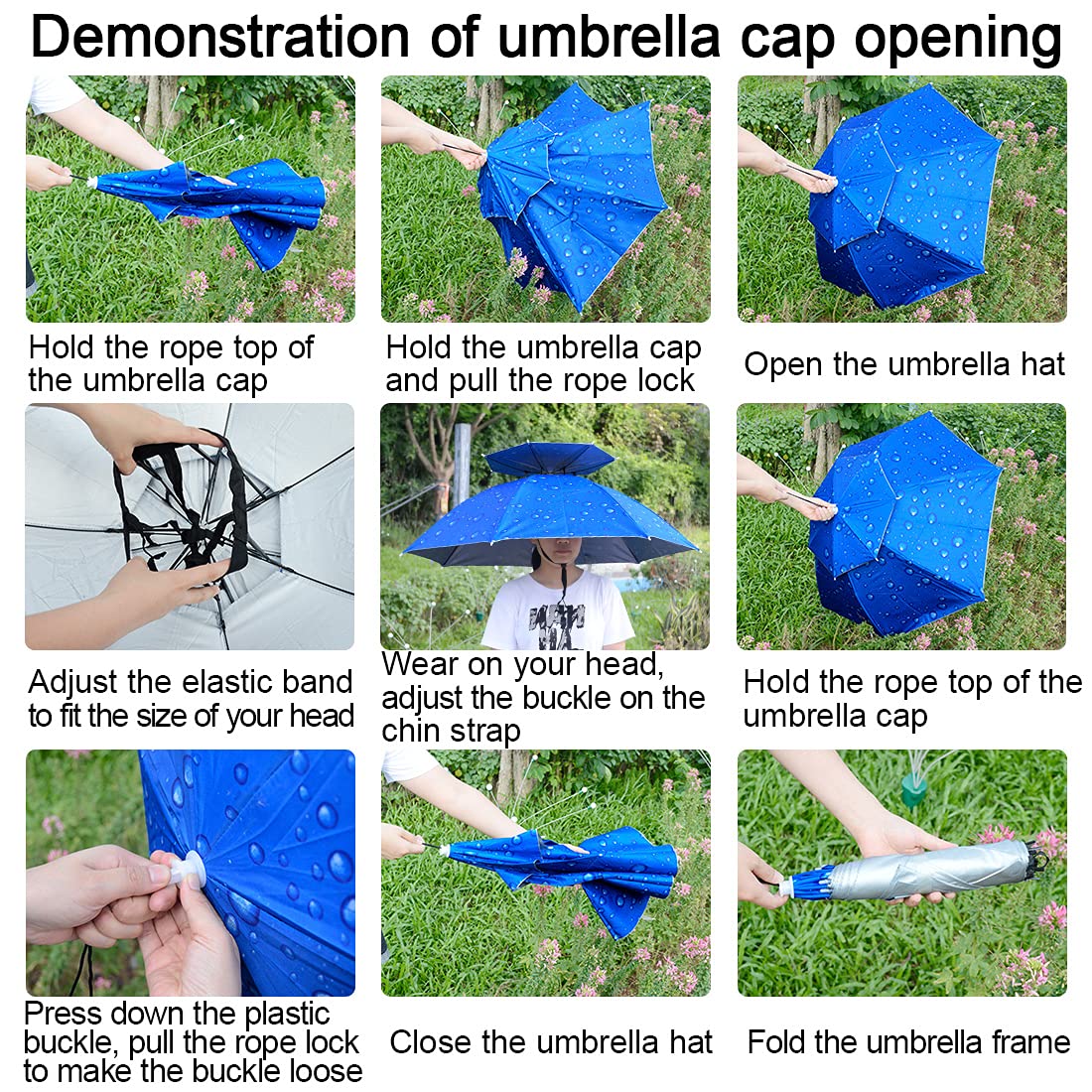 Demonstration of umbrella cap opening

Hold the rope top of the umbrella cap

Hold the umbrella cap and pull the rope lock

Open the umbrella hat

Adjust the elastic band to fit the size of your head

Wear on your head, adjust the buckle on the chin strap

Hold the rope top of the umbrella cap

Press down the plastic buckle, pull the rope lock to make the buckle loose

Close the umbrella hat

Fold the umbrella frame