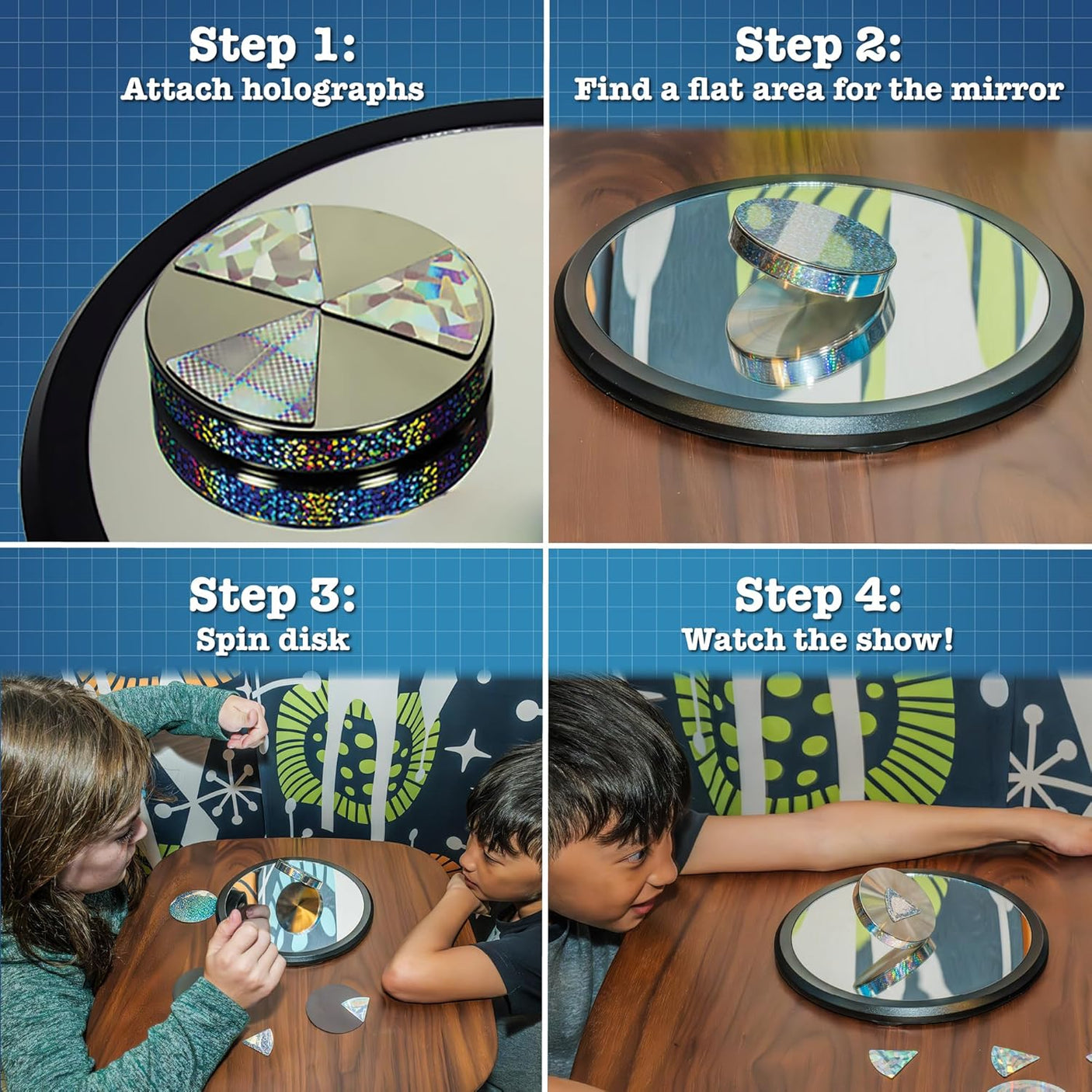 Step 1:
Attach holographs

Step 2:
Find a flat area for the mirror

Step 3:
Spin disk

Step 4:
Watch the show!