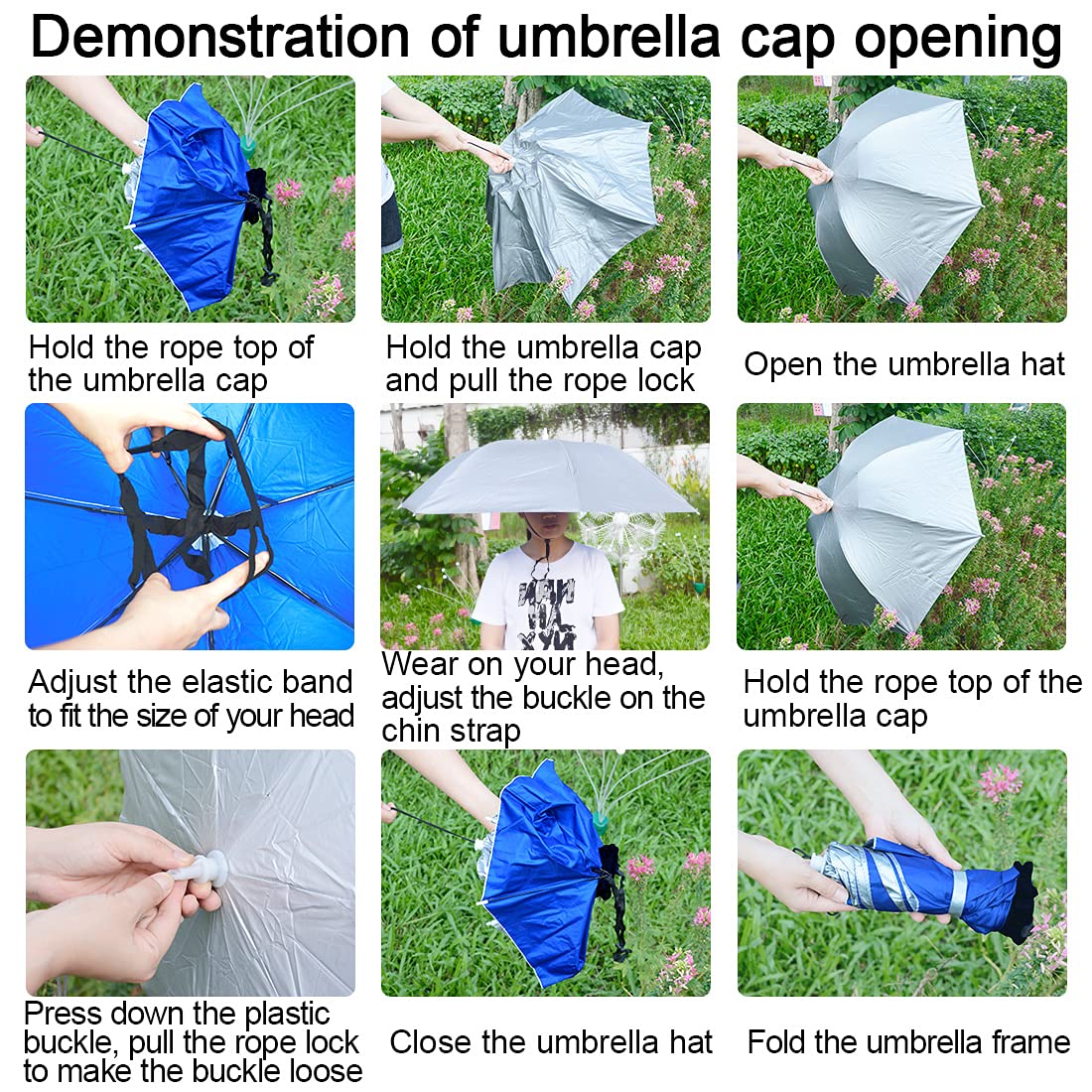 Demonstration of umbrella cap opening

Hold the rope top of the umbrella cap

Hold the umbrella cap and pull the rope lock

Open the umbrella hat

Adjust the elastic band to fit the size of your head

Wear on your head, adjust the buckle on the chin strap

Hold the rope top of the umbrella cap

Press down the plastic buckle, pull the rope lock to make the buckle loose

Close the umbrella hat

Fold the umbrella frame