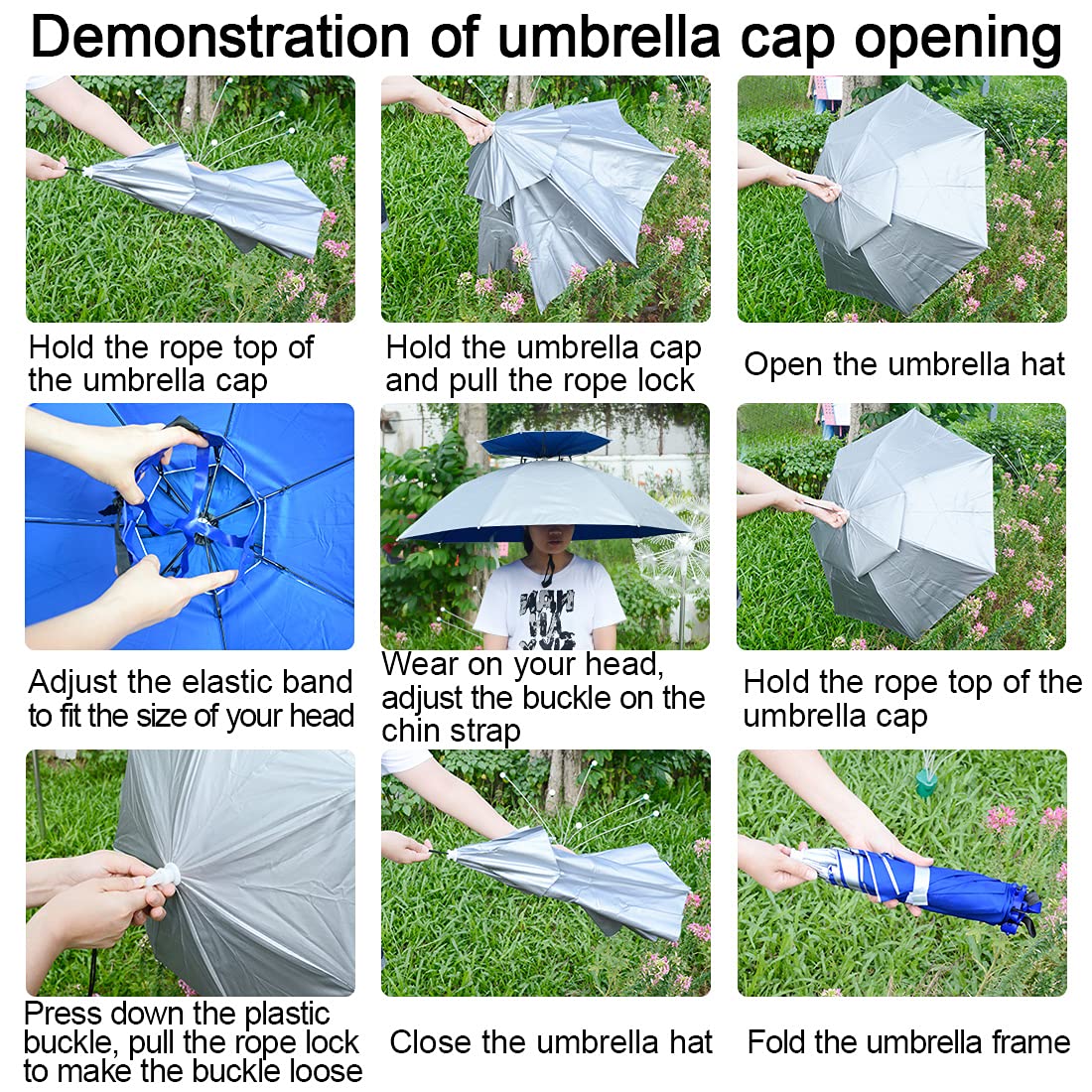 Demonstration of umbrella cap opening

Hold the rope top of the umbrella cap

Hold the umbrella cap and pull the rope lock

Open the umbrella hat

Adjust the elastic band to fit the size of your head

Wear on your head, adjust the buckle on the chin strap

Hold the rope top of the umbrella cap

Press down the plastic buckle, pull the rope lock to make the buckle loose

Close the umbrella hat

Fold the umbrella frame