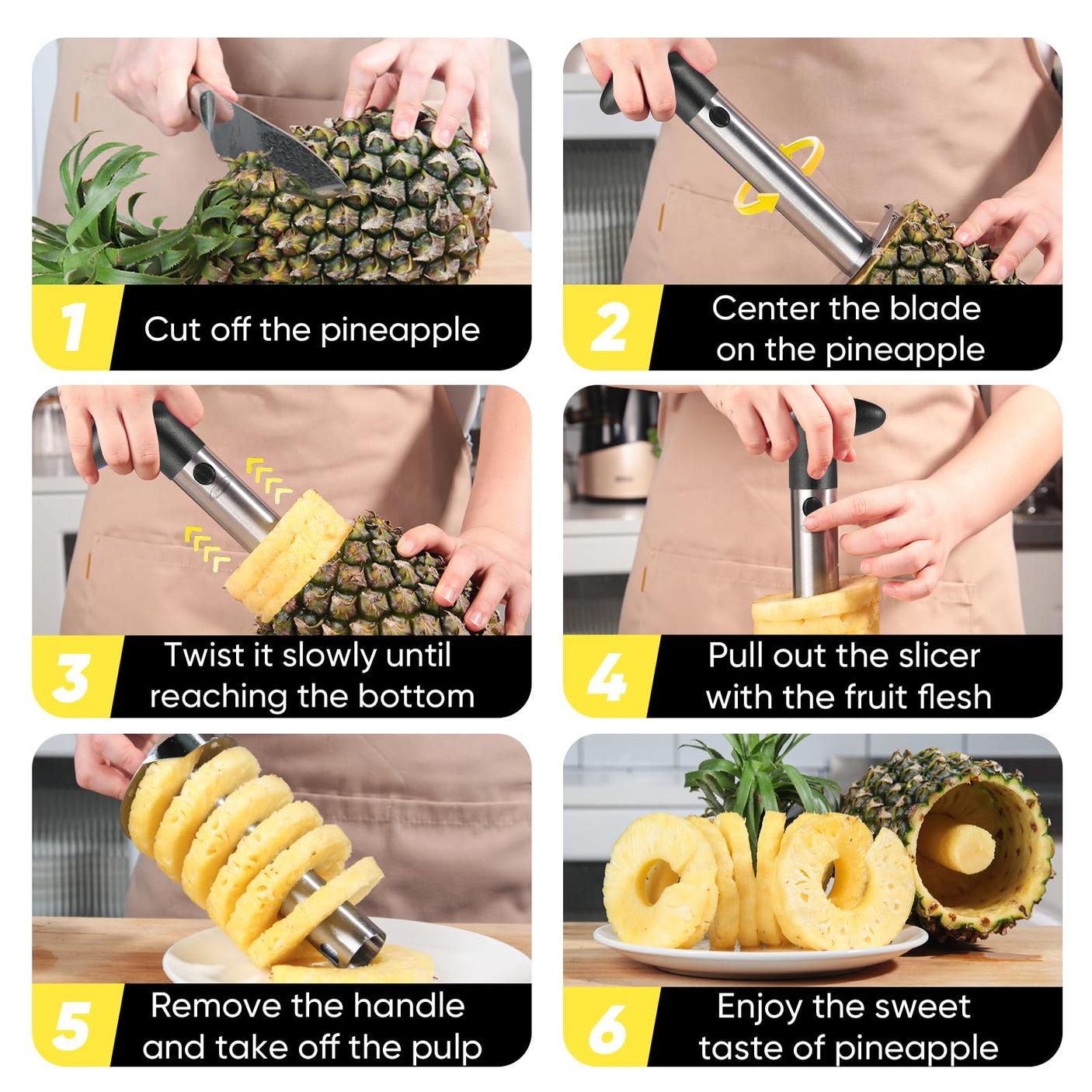 1 Cut off the pineapple

2 Center the blade on the pineapple

3 Twist it slowly until reaching the bottom

4 Pull out the slicer with the fruit flesh

5 Remove the handle and take off the pulp

6 Enjoy the sweet taste of pineapple