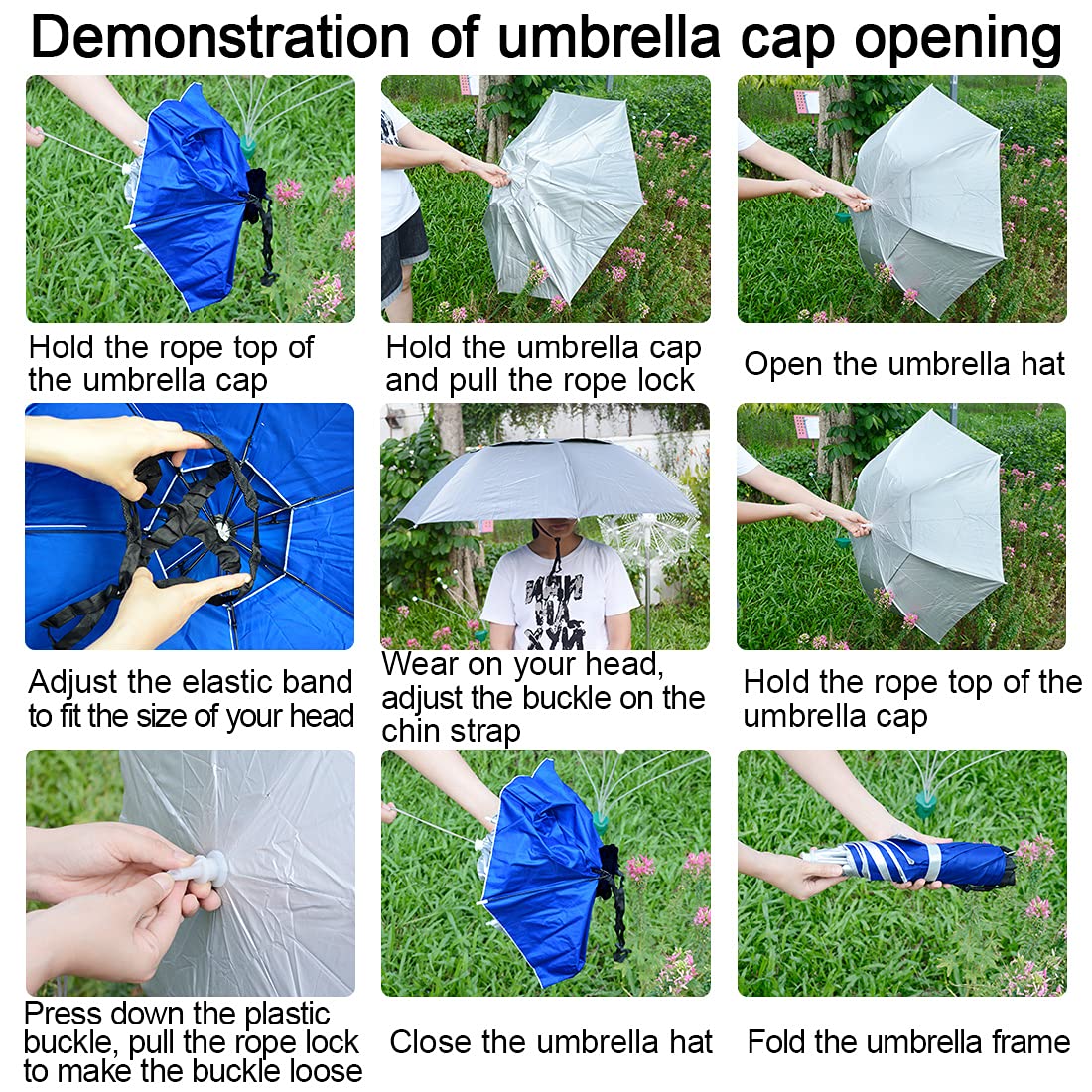 Demonstration of umbrella cap opening

Hold the rope top of the umbrella cap

Hold the umbrella cap and pull the rope lock

Open the umbrella hat

Adjust the elastic band to fit the size of your head

Wear on your head, adjust the buckle on the chin strap

Hold the rope top of the umbrella cap

Press down the plastic buckle, pull the rope lock to make the buckle loose

Close the umbrella hat

Fold the umbrella frame