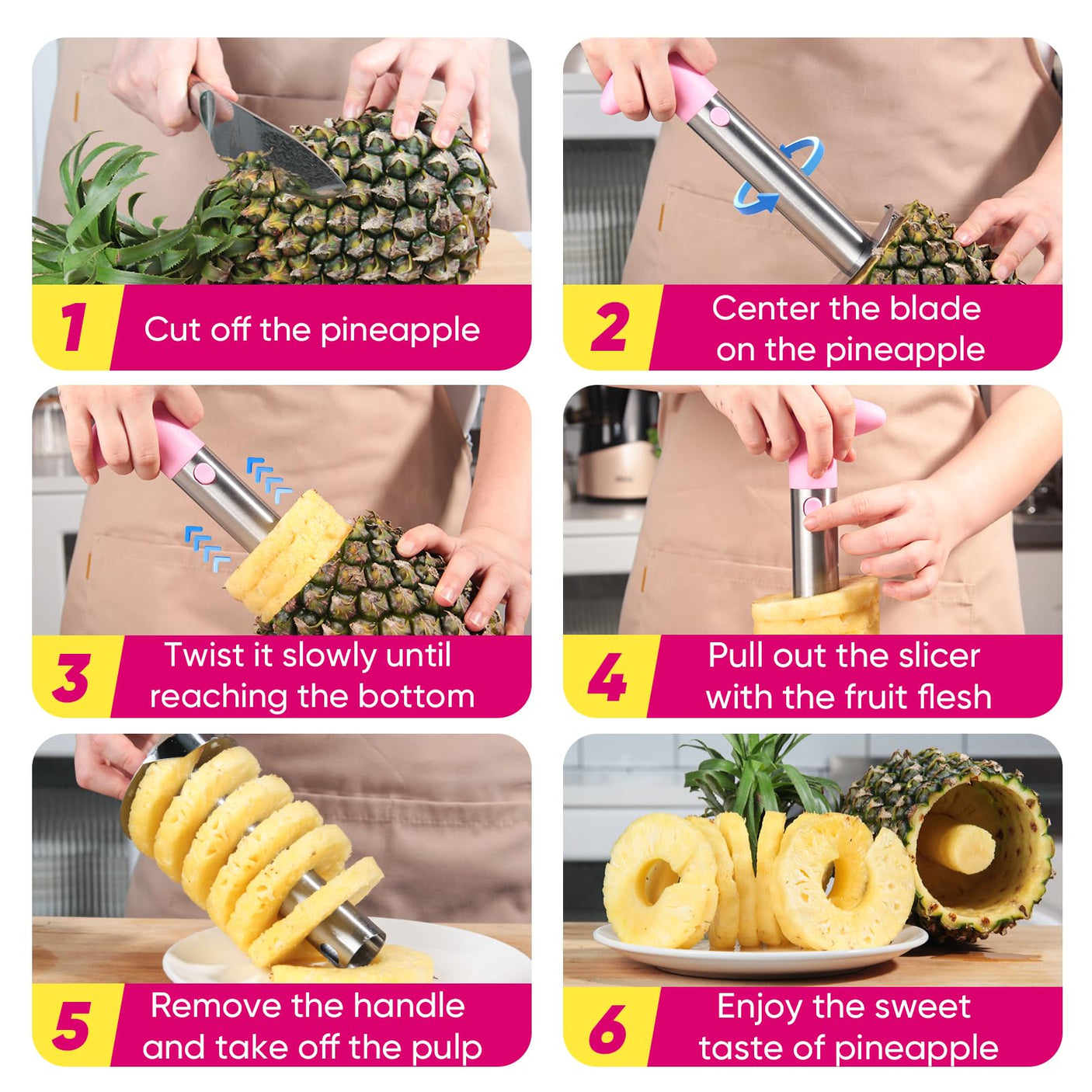 1 Cut off the pineapple

2 Center the blade on the pineapple

3 Twist it slowly until reaching the bottom

4 Pull out the slicer with the fruit flesh

5 Remove the handle and take off the pulp

6 Enjoy the sweet taste of pineapple