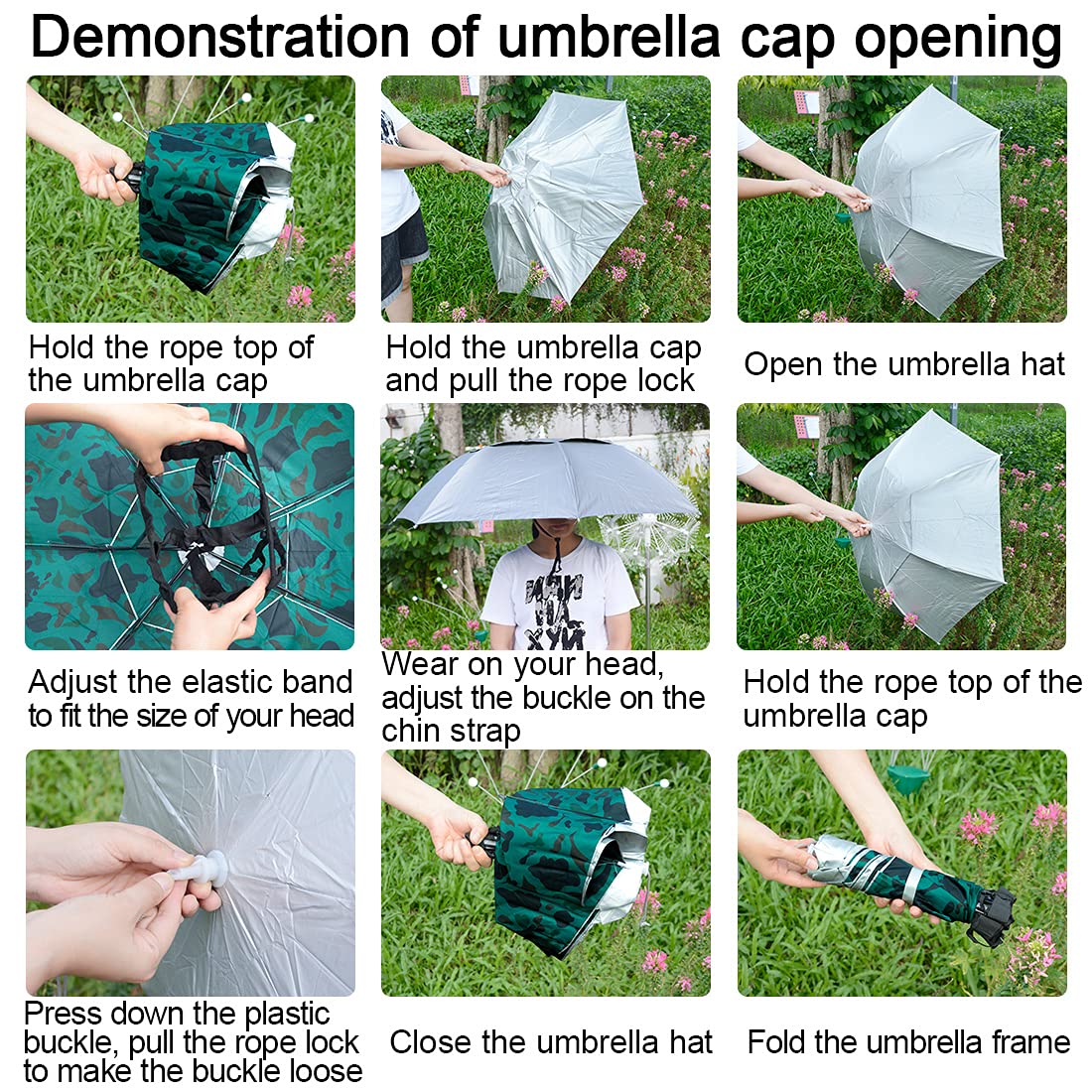 Demonstration of umbrella cap opening

Hold the rope top of the umbrella cap

Hold the umbrella cap and pull the rope lock

Open the umbrella hat

Adjust the elastic band to fit the size of your head

Wear on your head, adjust the buckle on the chin strap

Hold the rope top of the umbrella cap

Press down the plastic buckle, pull the rope lock to make the buckle loose

Close the umbrella hat

Fold the umbrella frame