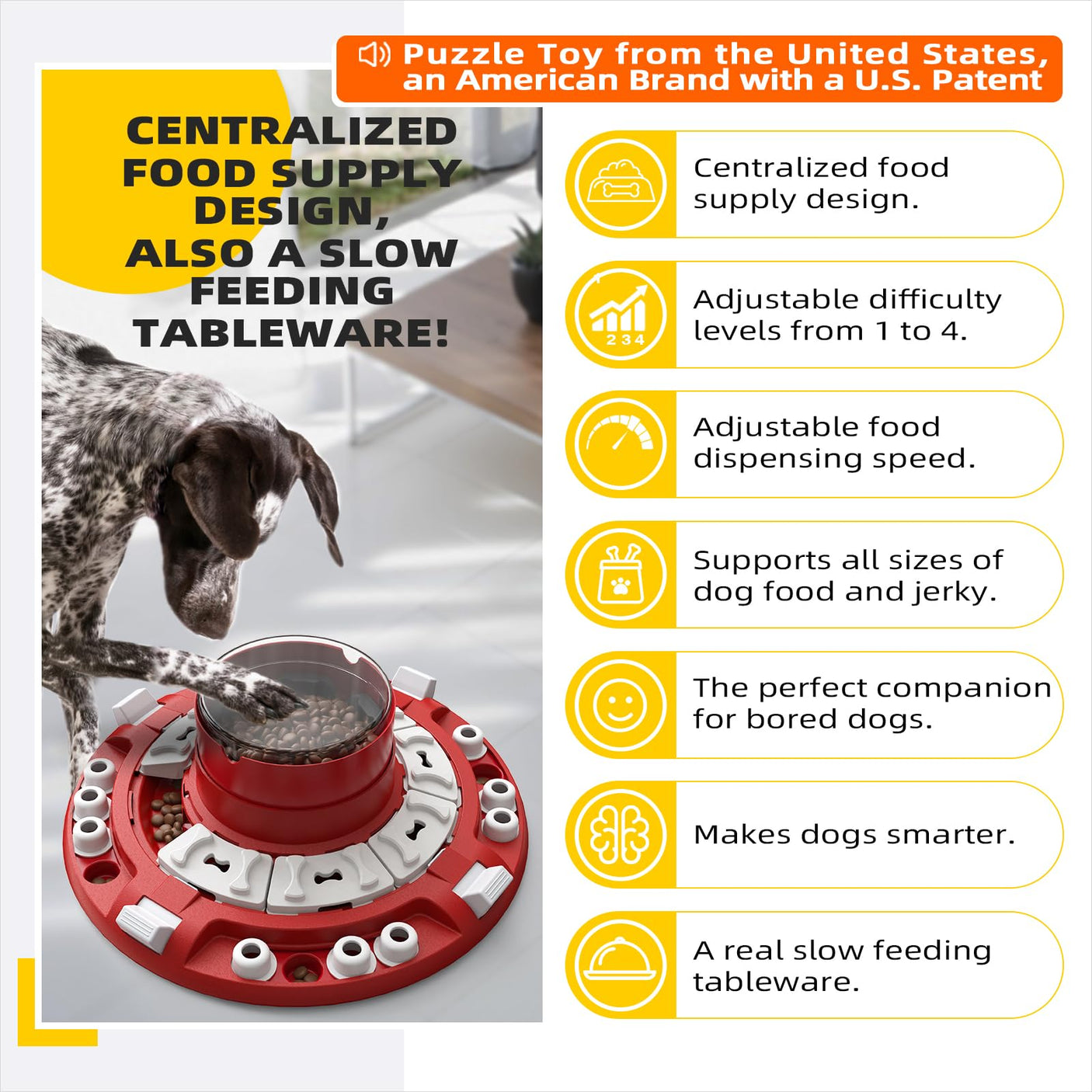 Puzzle Toy from the United States, an American Brand with a U.S. Patent

CENTRALIZED FOOD SUPPLY DESIGN, ALSO A SLOW FEEDING TABLEWARE!

Centralized food supply design.

2 3 4

Adjustable difficulty levels from 1 to 4.

Adjustable food dispensing speed.

Supports all sizes of dog food and jerky.

The perfect companion for bored dogs.

Makes dogs smarter.

A real slow feeding tableware.