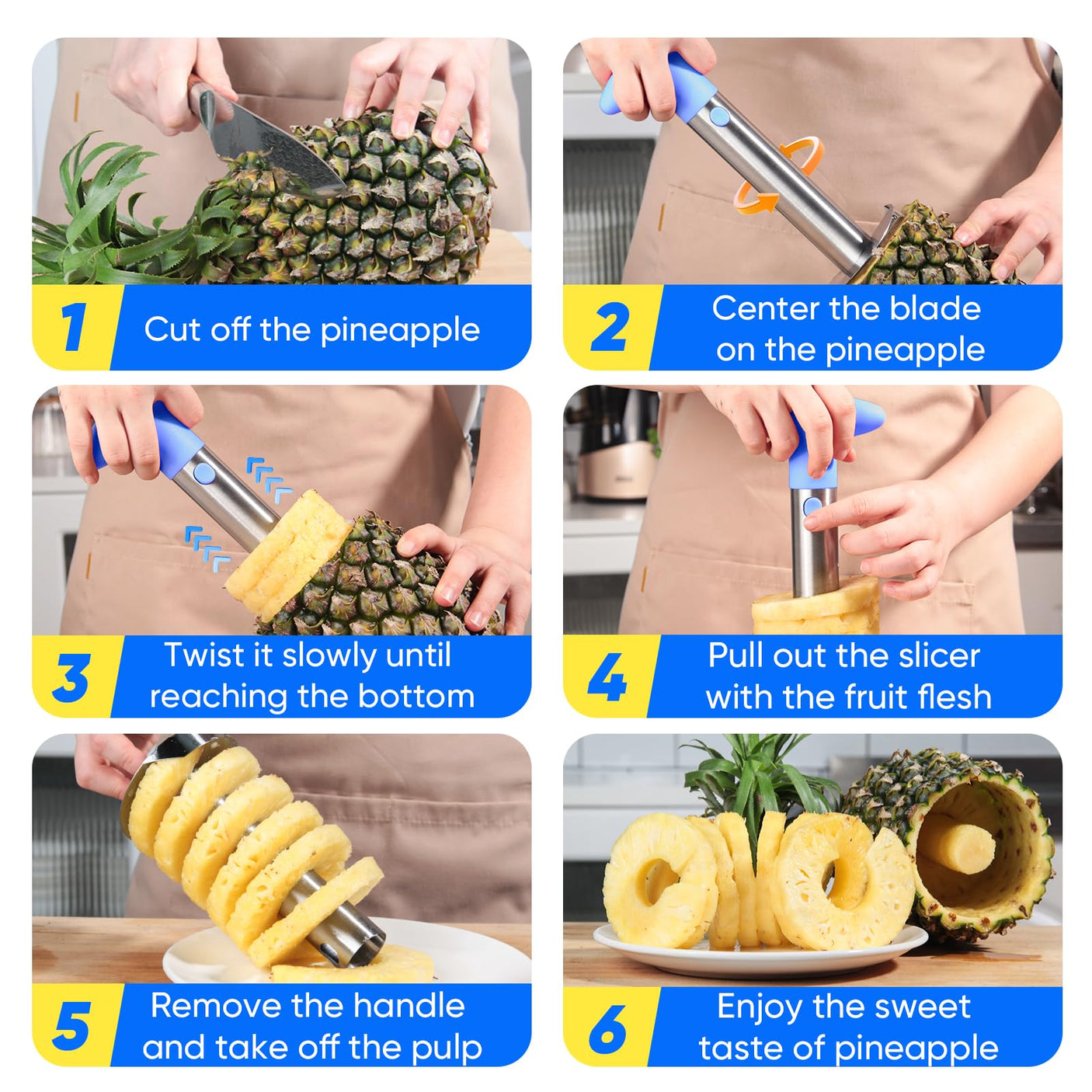 1 Cut off the pineapple

2 Center the blade on the pineapple

3 Twist it slowly until reaching the bottom

4 Pull out the slicer with the fruit flesh

5 Remove the handle and take off the pulp

6 Enjoy the sweet taste of pineapple