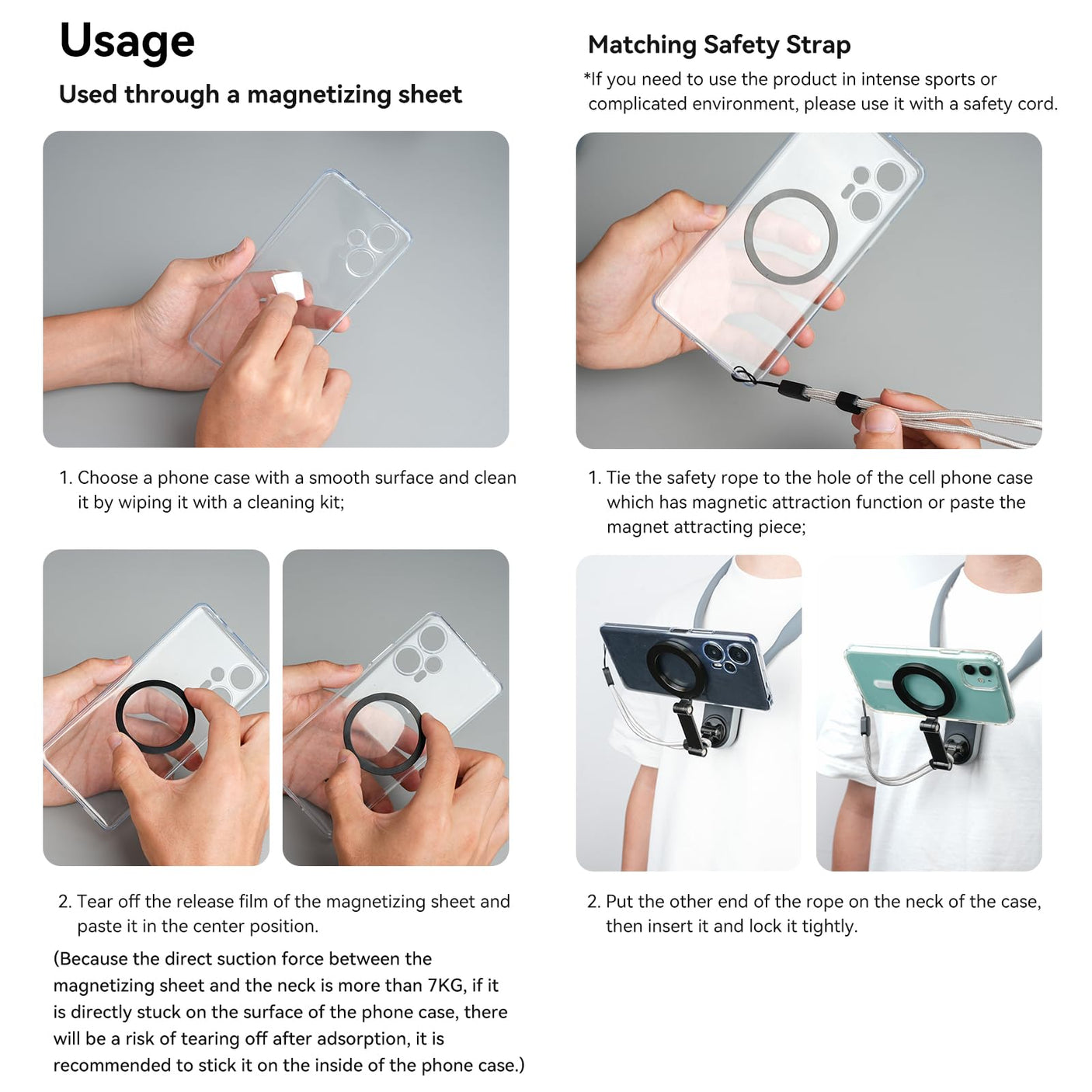 Usage

Used through a magnetizing sheet

1. Choose a phone case with a smooth surface and clean it by wiping it with a cleaning kit;

2. Tear off the release film of the magnetizing sheet and paste it in the center position.

(Because the direct suction force between the magnetizing sheet and the neck is more than 7KG, if it is directly stuck on the surface of the phone case, there will be a risk of tearing off after adsorption, it is recommended to stick it on the inside of the phone case.)

Matching Safety Strap

*If you need to use the product in intense sports or complicated environment, please use it with a safety cord.

1. Tie the safety rope to the hole of the cell phone case which has magnetic attraction function or paste the magnet attracting piece;

2. Put the other end of the rope on the neck of the case, then insert it and lock it tightly.